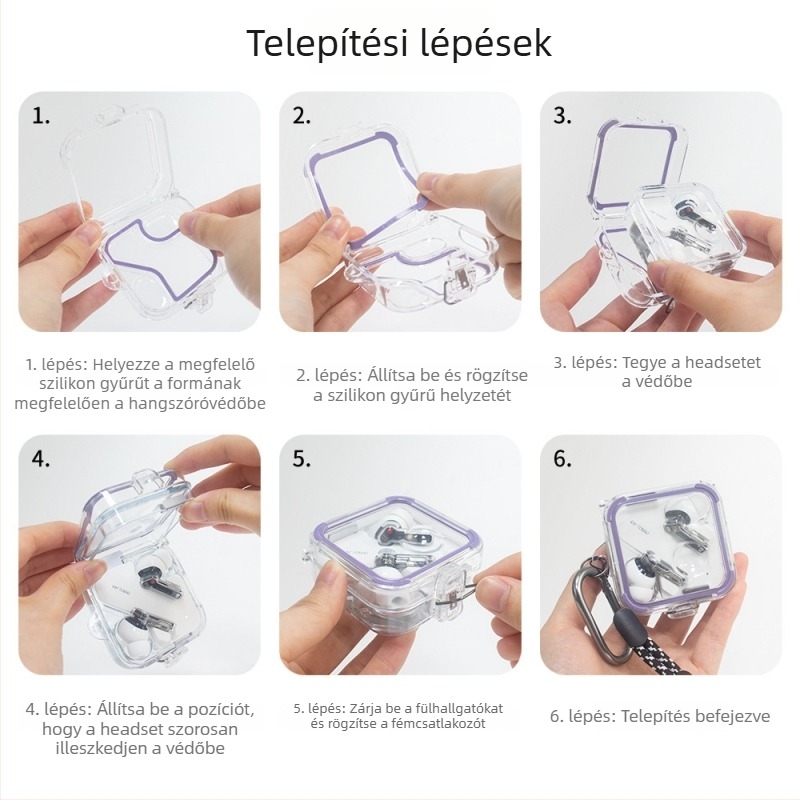 Telepítési lépések

1.

2.

3.

1. lépés: Helyezze a megfelelő szilikon gyűrűt a formának megfelelően a hangszóróvédőbe

2. lépés: Állítsa be és rögzítse a szilikon gyűrű helyzetét

3. lépés: Tegye a headsetet a védőbe

4.

5.

6.

4. lépés: Állítsa be a pozíciót, hogy a headset szorosan illeszkedjen a védőbe

5. lépés: Zárja be a fülhallgatókat és rögzítse a fémcsatlakozót

6. lépés: Telepítés befejezve