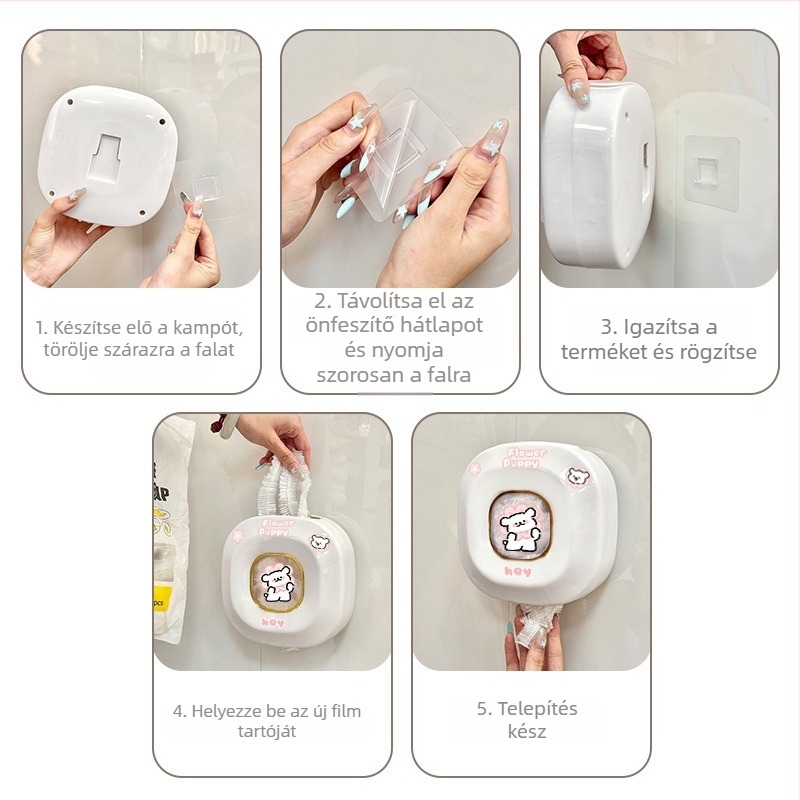 1. Készítse elő a kampót, törölje szárazra a falat

2. Távolítsa el az önfeszítő hátlapot és nyomja szorosan a falra

3. Igazítsa a terméket és rögzítse

Flower Puppy

hey

4. Helyezze be az új film tartóját

Flower Puppy

hey

5. Telepítés kész