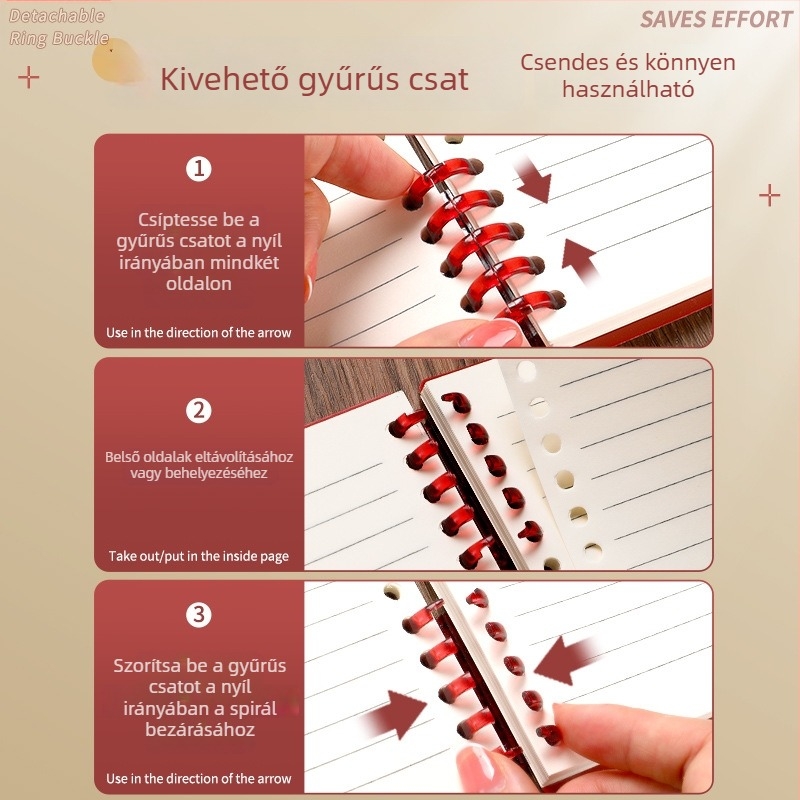 Detachable Ring Buckle

SAVES EFFORT

Kivehető gyűrűs csat

Csendes és könnyen használható

1

Csíptesse be a gyűrűs csatot a nyíl irányában mindkét oldalon

Use in the direction of the arrow

2

Belső oldalak eltávolításához vagy behelyezéséhez

Take out/put in the inside page

3

Szorítsa be a gyűrűs csatot a nyíl irányában a spirál bezárásához

Use in the direction of the arrow