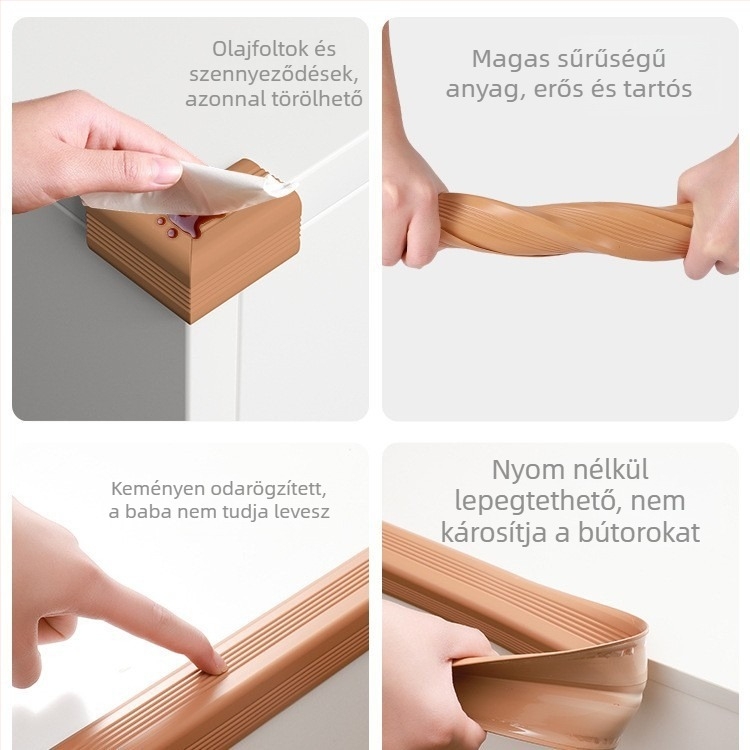 Olajfoltok és szennyeződések, azonnal törölhető

Magas sűrűségű anyag, erős és tartós

Keményen odarögzített, a baba nem tudja levesz

Nyom nélkül lepegtethető, nem károsítja a bútorokat