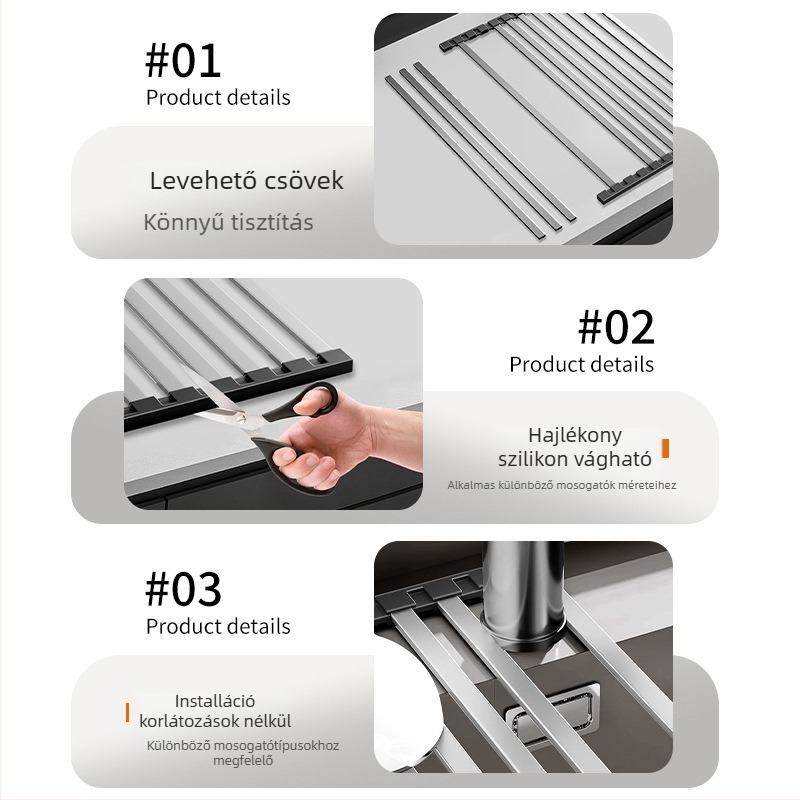 #01
Product details

Levehető csövek
Könnyű tisztítás

#02
Product details

Hajlékony szilikon vágható
Alkalmas különböző mosogatók méreteihez

#03
Product details

Installáció korlátozások nélkül
Különböző mosogatótípusokhoz megfelelő