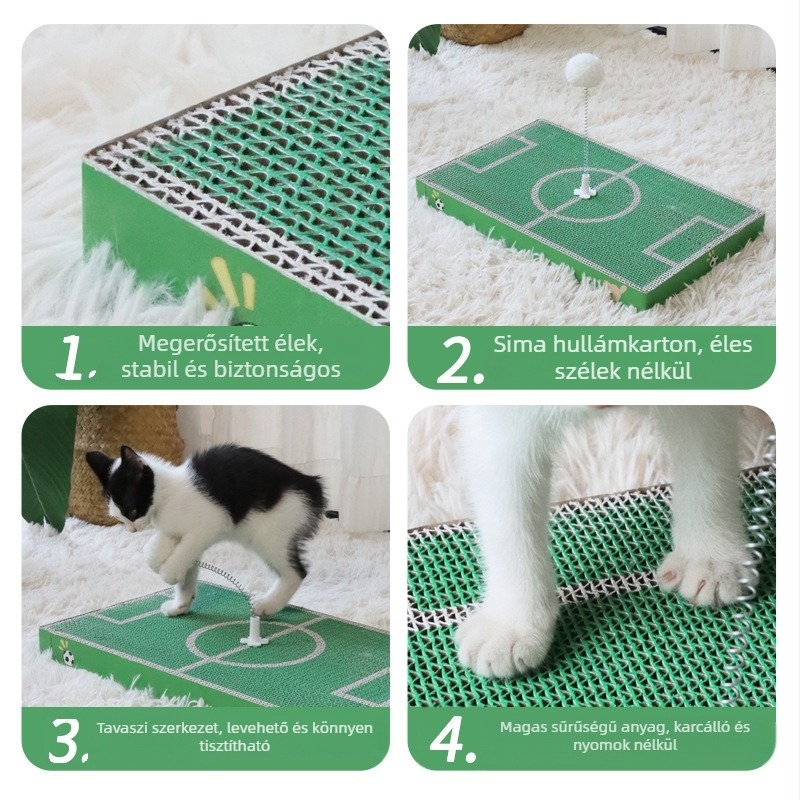 1. Megerősített élek, stabil és biztonságos

2. Sima hullámkarton, éles szélek nélkül

3. Tavaszi szerkezet, levehető és könnyen tisztítható

4. Magas sűrűségű anyag, karcálló és nyomok nélkül