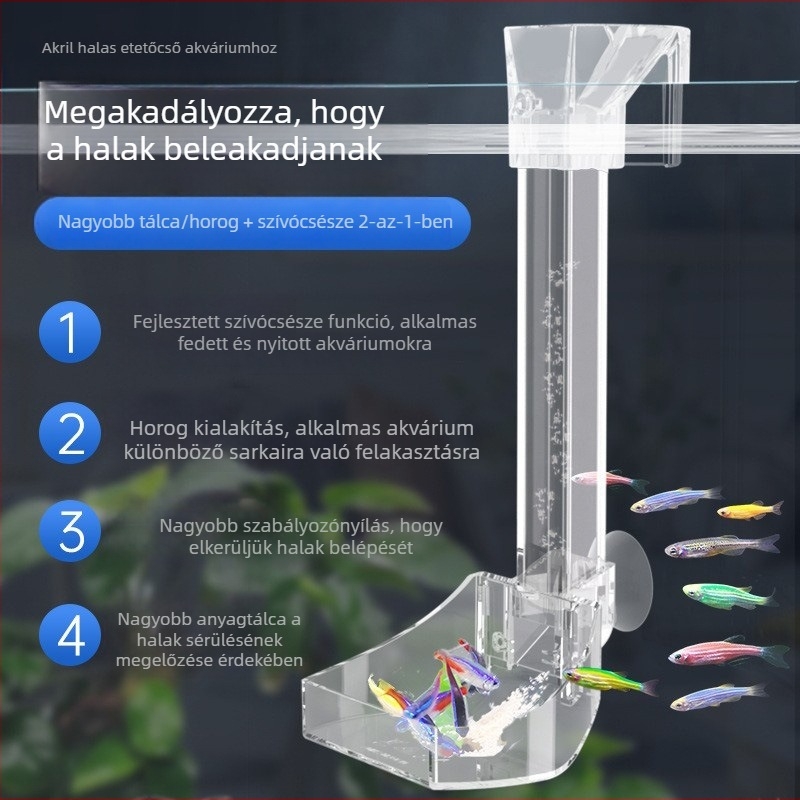 Akril halas etetőcső akváriumhoz

Megakadályozza, hogy a halak beleakadjanak

Nagyobb tálca/horog + szívócsésze 2-az-1-ben

1
Fejlesztett szívócsésze funkció, alkalmas fedett és nyitott akváriumokra

2
Horog kialakítás, alkalmas akvárium különböző sarkaira való felakasztásra

3
Nagyobb szabályozónyílás, hogy elkerüljük halak belépését

4
Nagyobb anyagtálca a halak sérülésének megelőzése érdekében