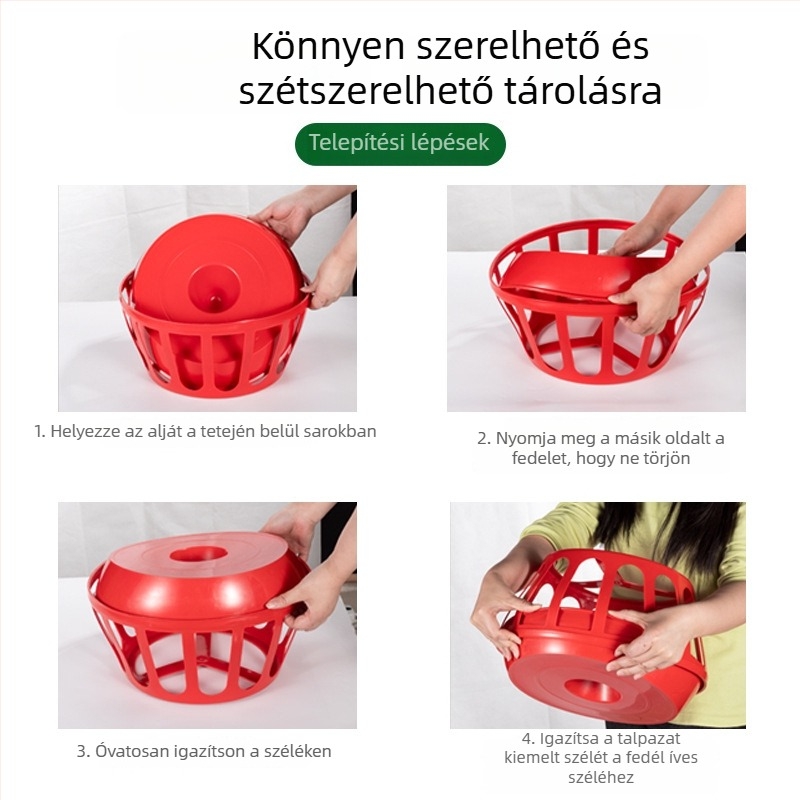 Könnyen szerelhető és szétszerelhető tárolásra

Telepítési lépések

1. Helyezze az alját a tetején belül sarokban

2. Nyomja meg a másik oldalt a fedelet, hogy ne törjön

3. Óvatosan igazítson a széléken

4. Igazítsa a talpazat kiemelt szélét a fedél íves széléhez