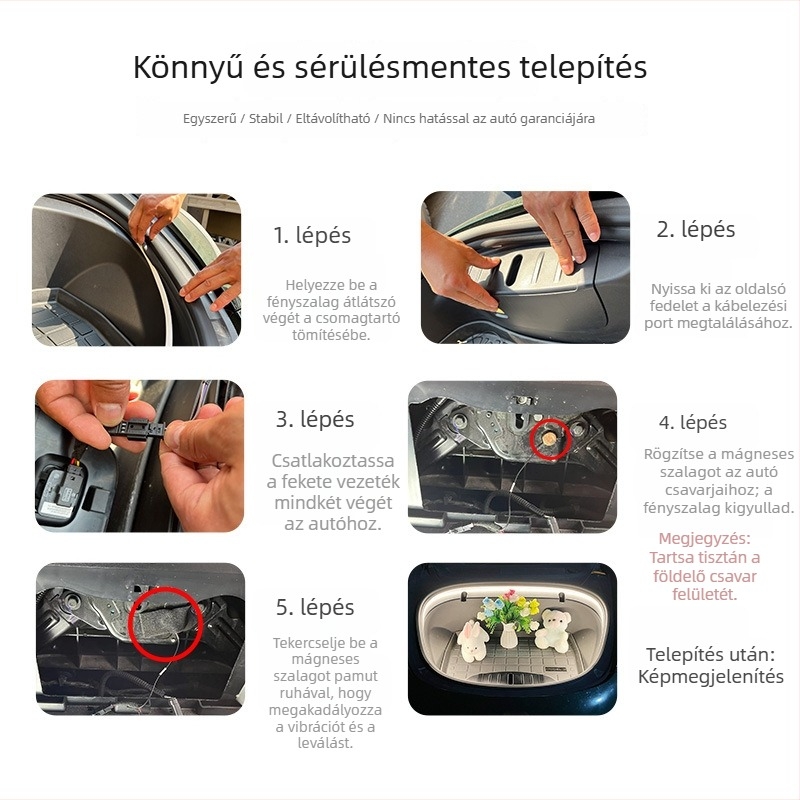 Könnyű és sérülésmentes telepítés

Egyszerű / Stabil / Eltávolítható / Nincs hatással az autó garanciájára

1. lépés

Helyezze be a fényszalag átlátszó végét a csomagtartó tömítésébe.

2. lépés

Nyissa ki az oldalsó fedelet a kábelezési port megtalálásához.

3. lépés

Csatlakoztassa a fekete vezeték mindkét végét az autóhoz.

4. lépés

Rögzítse a mágneses szalagot az autó csavarjaihoz; a fényszalag kigyullad.

Megjegyzés: Tartsa tisztán a földelő csavar felületét.

5. lépés

Tekercselje be a mágneses szalagot pamut ruhával, hogy megakadályozza a vibrációt és a leválást.

Telepítés után: Képmegjelenítés