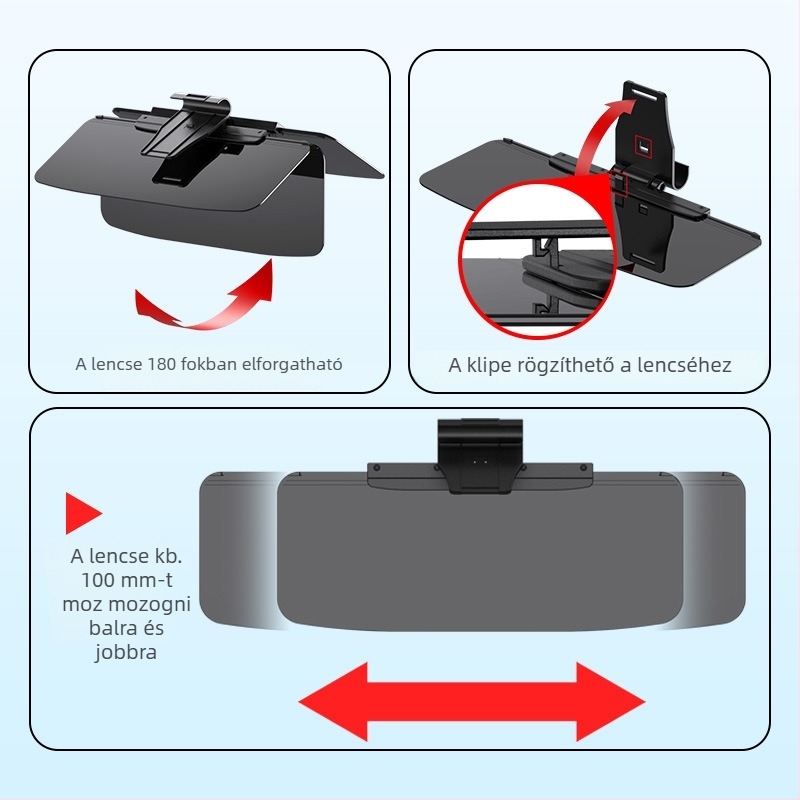 A lencse 180 fokban elforgatható

A klipe rögzíthető a lencséhez

A lencse kb. 100 mm-t moz mozogni balra és jobbra