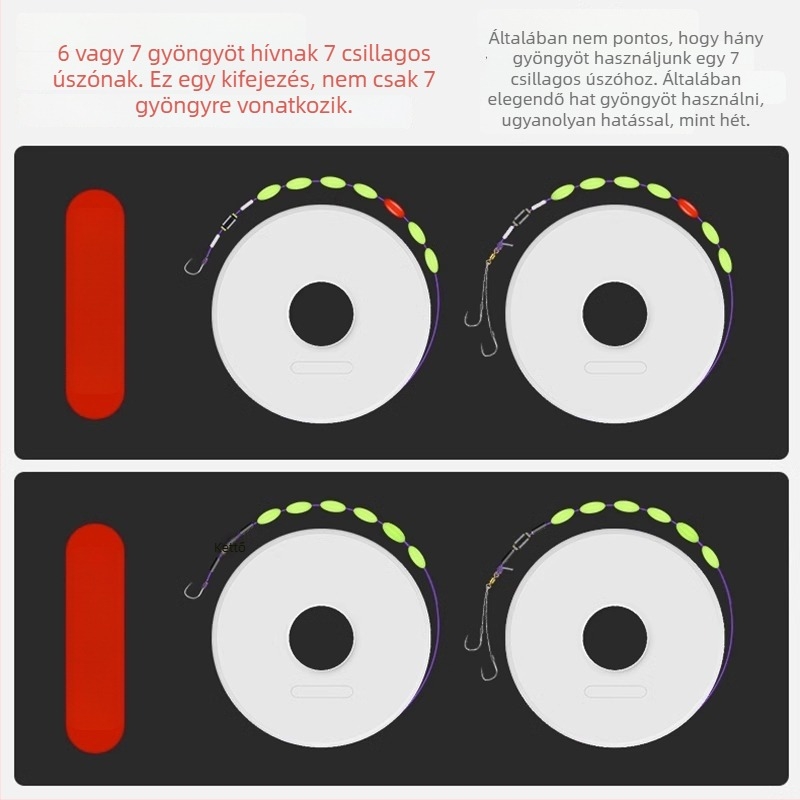 6 vagy 7 gyöngyöt hívnak 7 csillagos úszónak. Ez egy kifejezés, nem csak 7 gyöngyre vonatkozik.

Általában nem pontos, hogy hány gyöngyöt használjunk egy 7 csillagos úszóhoz. Általában elegendő hat gyöngyöt használni, ugyanolyan hatással, mint hét.

Kettő