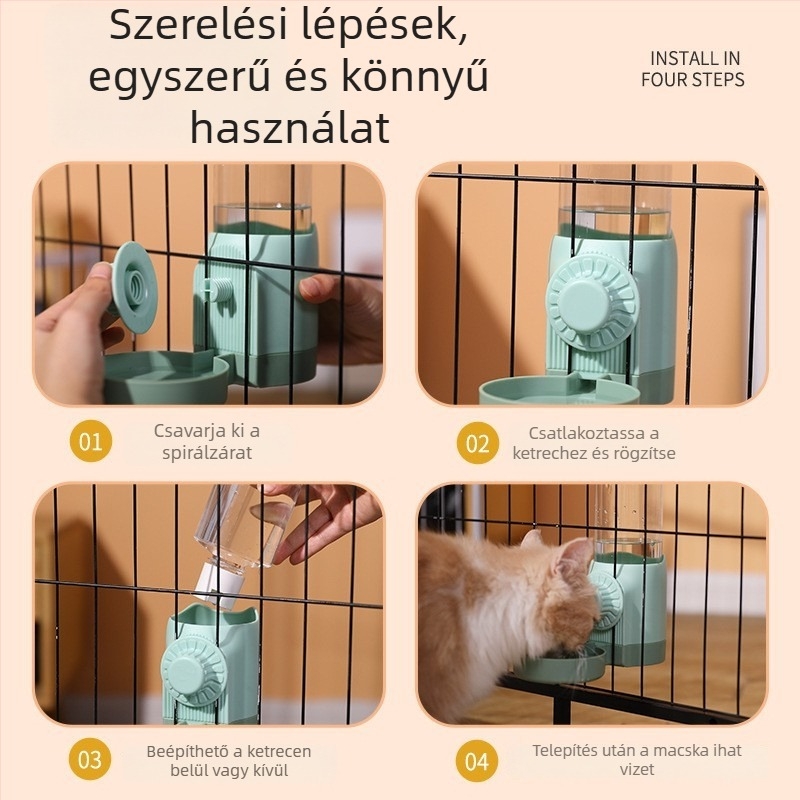 Szerelési lépések, egyszerű és könnyű használat

INSTALL IN FOUR STEPS

01 Csavarja ki a spirálzárat

02 Csatlakoztassa a ketrechez és rögzítse

03 Beépíthető a ketrecen belül vagy kívül

04 Telepítés után a macska ihat vizet