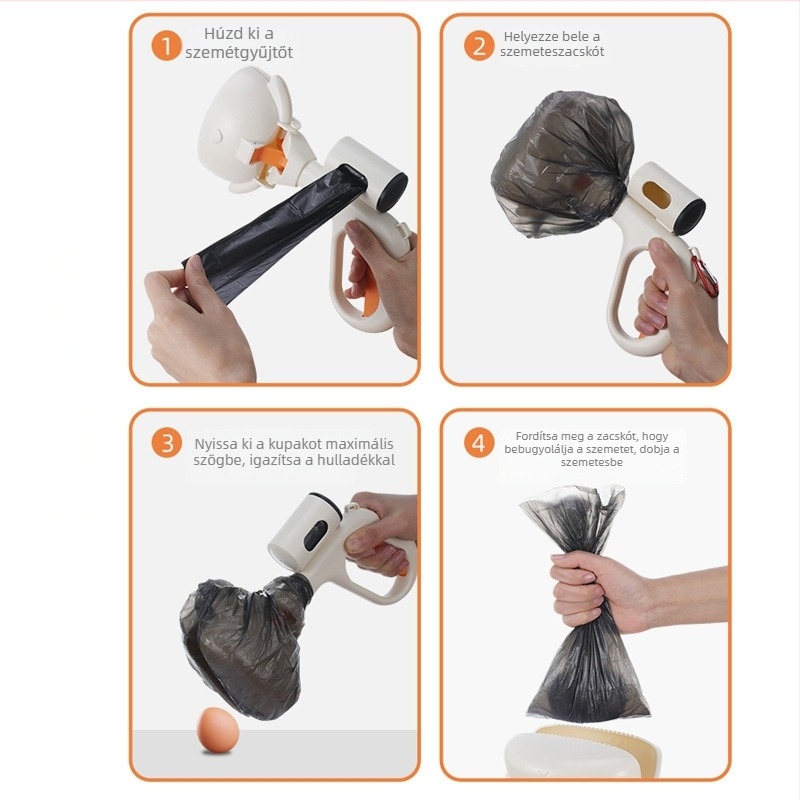 1 Húzd ki a szemétgyűjtőt

2 Helyezze bele a szemeteszacskót

3 Nyissa ki a kupakot maximális szögbe, igazítsa a hulladékkal

4 Fordítsa meg a zacskót, hogy bebugyolálja a szemetet, dobja a szemetesbe