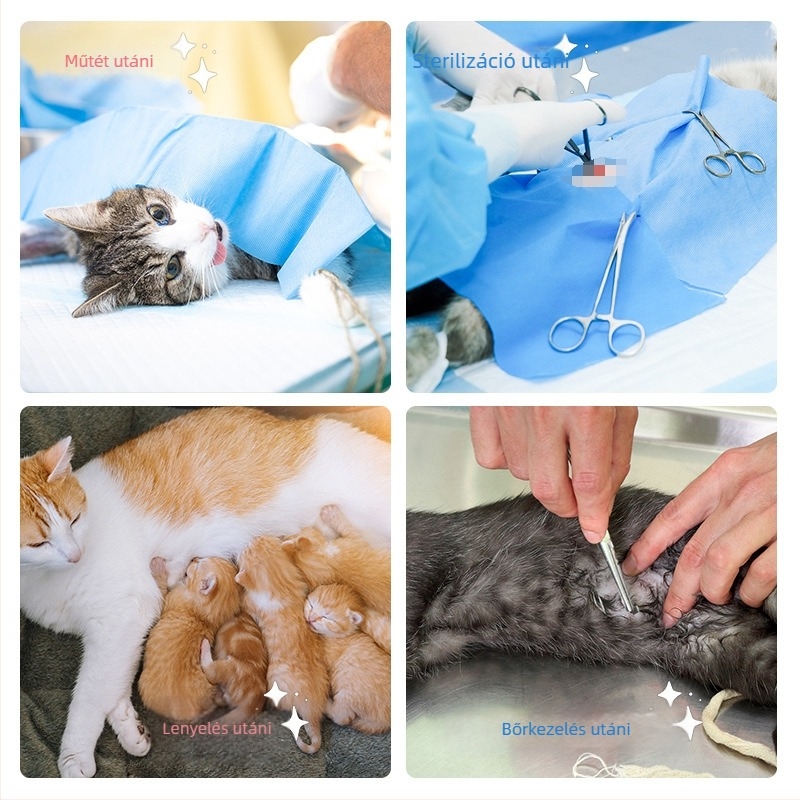 Műtét utáni

Sterilizáció utáni

Lenyelés utáni

Bőrkezelés utáni