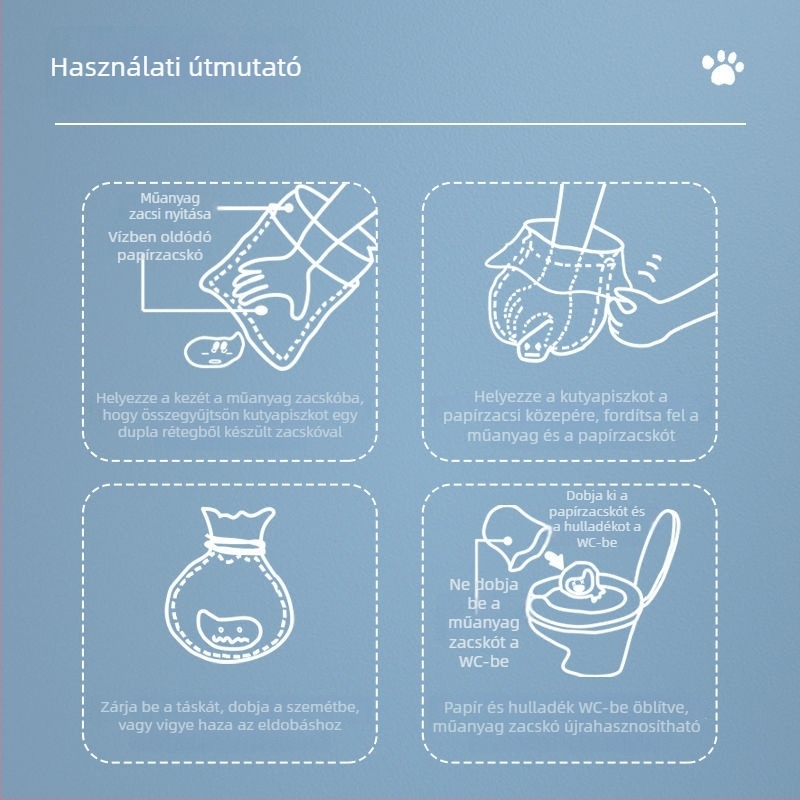 Használati útmutató

Műanyag zacsi nyitása

Vízben oldódó papírzacskó

Helyezze a kezét a műanyag zacskóba, hogy összegyűjtsön kutyapiszkot egy dupla rétegből készült zacskóval

Helyezze a kutyapiszkot a papírzacsi közepére, fordítsa fel a műanyag és a papírzacskót

Zárja be a táskát, dobja a szemétbe, vagy vigye haza az eldobáshoz

Dobja ki a papírzacskót és a hulladékot a WC-be

Ne dobja be a műanyag zacskót a WC-be

Papír és hulladék WC-be öblítve, műanyag zacskó újrahasznosítható