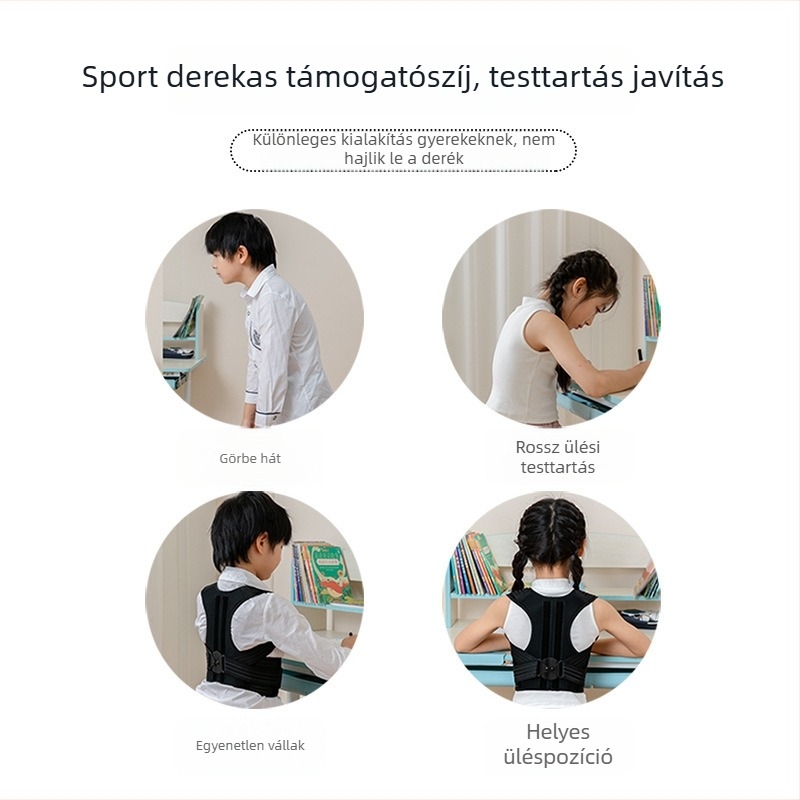 Sport derekas támogatószíj, testtartás javítás

Különleges kialakítás gyerekeknek, nem hajlik le a derék

Görbe hát

Rossz ülési testtartás

Egyenetlen vállak

Helyes üléspozíció