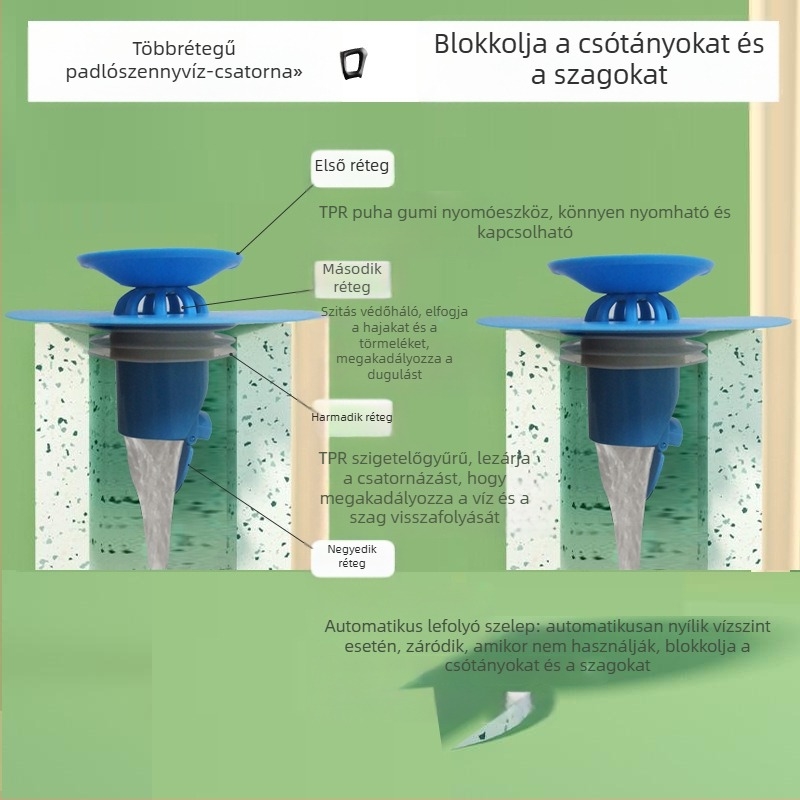 Többrétegű padlószennyvíz-csatorna»

Blokkolja a csótányokat és a szagokat

Első réteg

TPR puha gumi nyomóeszköz, könnyen nyomható és kapcsolható

Második réteg

Szitás védőháló, elfogja a hajakat és a törmeléket, megakadályozza a dugulást

Harmadik réteg

TPR szigetelőgyűrű, lezárja a csatornázást, hogy megakadályozza a víz és a szag visszafolyását

Negyedik réteg

Automatikus lefolyó szelep: automatikusan nyílik vízszint esetén, záródik, amikor nem használják, blokkolja a csótányokat és a szagokat