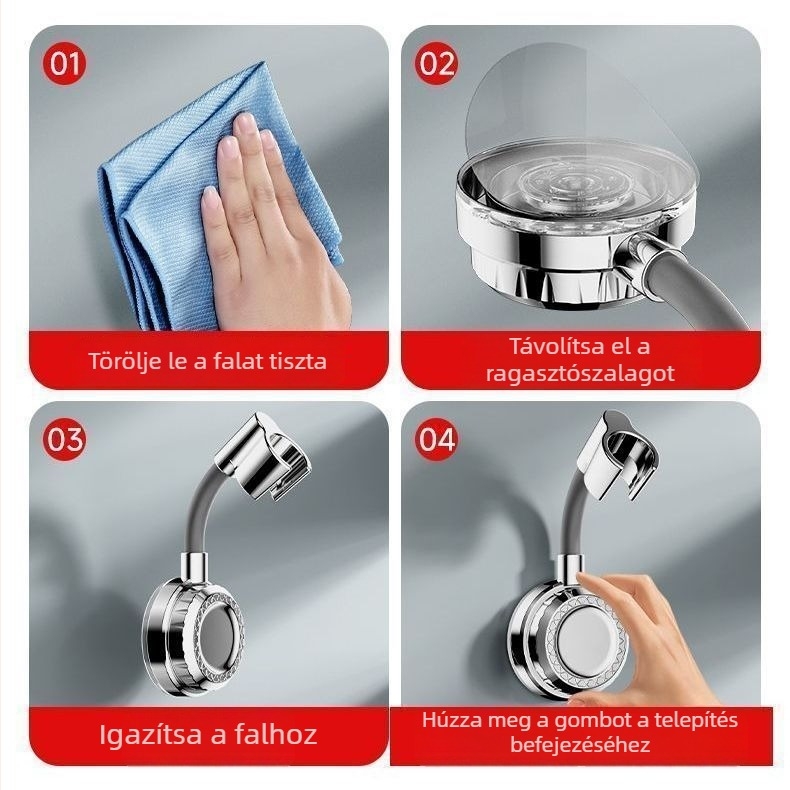 01

Törölje le a falat tiszta

02

Távolítsa el a ragasztószalagot

03

Igazítsa a falhoz

04

Húzza meg a gombot a telepítés befejezéséhez