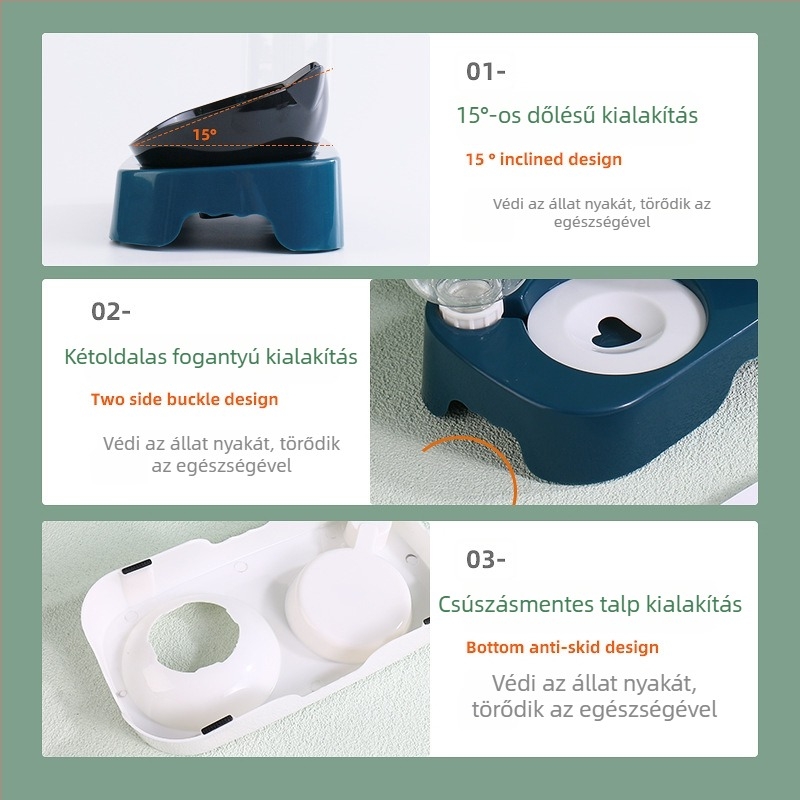 15°

01-

15°-os dőlésű kialakítás

15 ° inclined design

Védi az állat nyakát, törődik az egészségével

02-

Kétoldalas fogantyú kialakítás

Two side buckle design

Védi az állat nyakát, törődik az egészségével

03-

Csúszásmentes talp kialakítás

Bottom anti-skid design

Védi az állat nyakát, törődik az egészségével