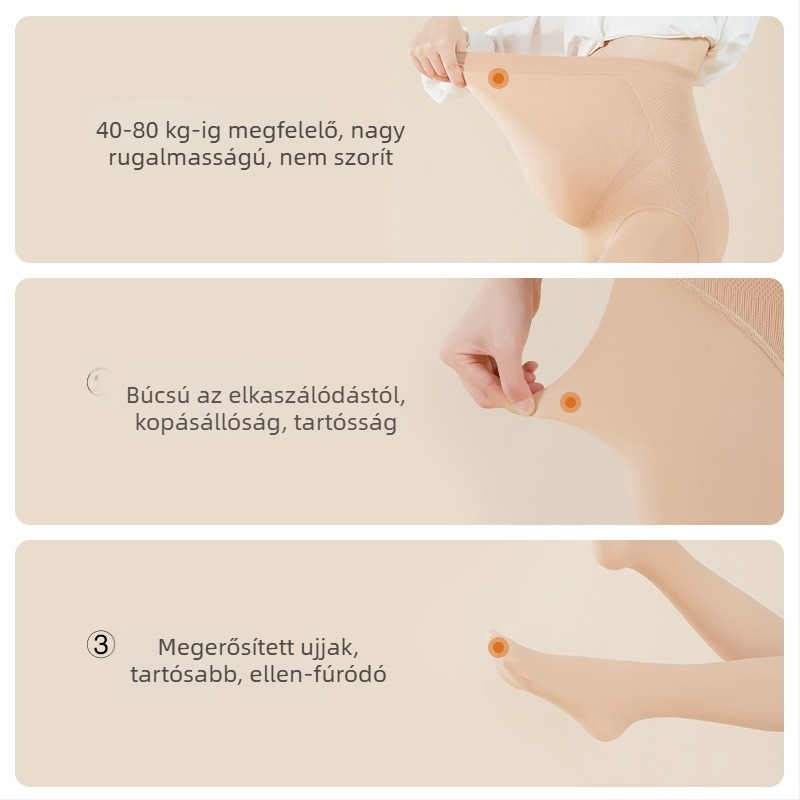 40-80 kg-ig megfelelő, nagy rugalmasságú, nem szorít

Búcsú az elkaszálódástól, kopásállóság, tartósság

③ Megerősített ujjak, tartósabb, ellen-fúródó