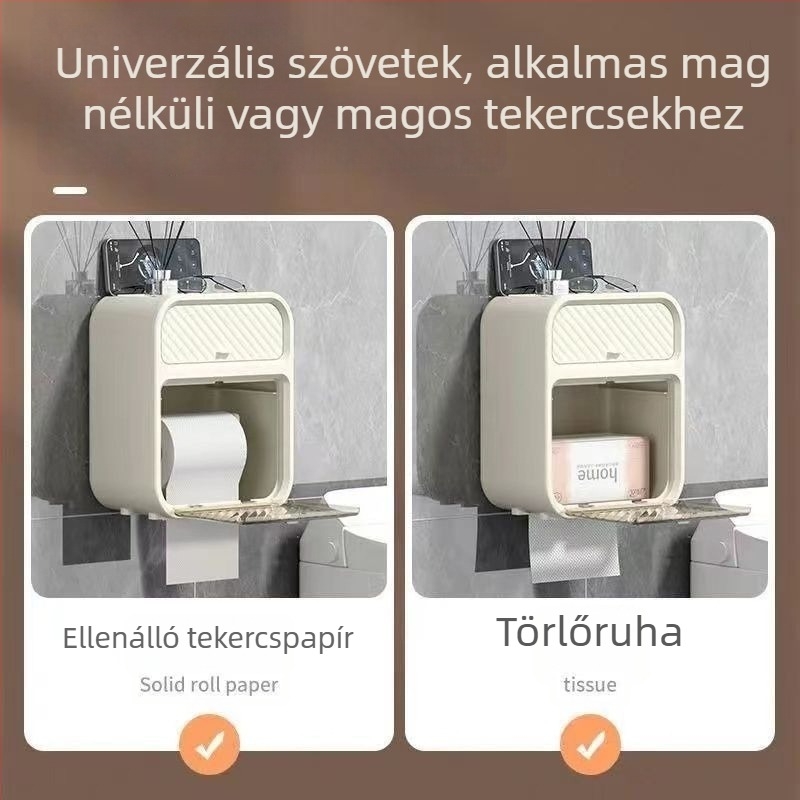 Univerzális szövetek, alkalmas mag nélküli vagy magos tekercsekhez

home

Ellenálló tekercspapír

Solid roll paper

Törlőruha

tissue