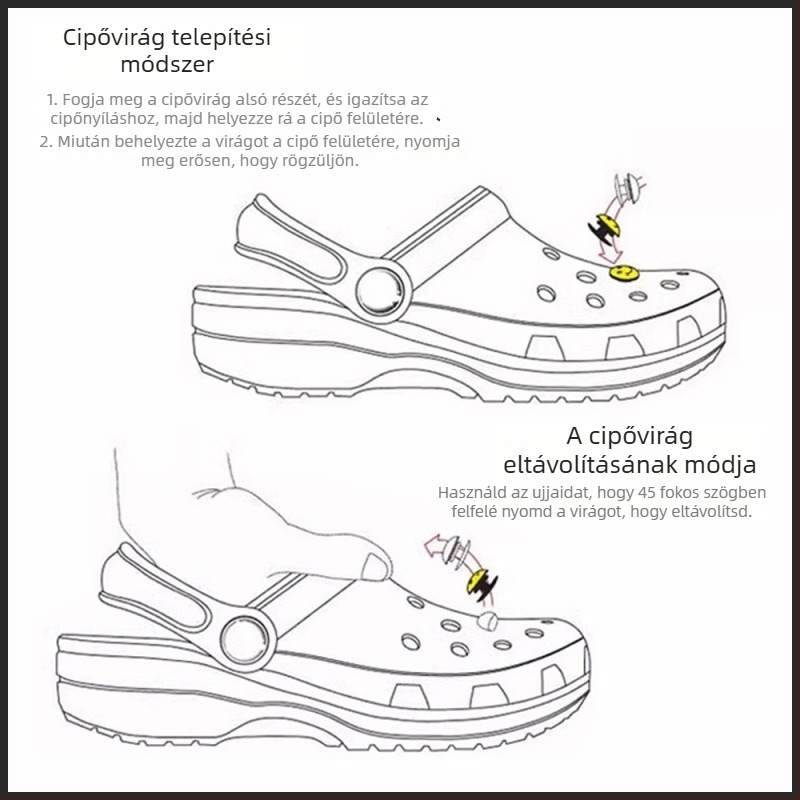 Cipővirág telepítési módszer

1. Fogja meg a cipővirág alsó részét, és igazítsa az cipőnyíláshoz, majd helyezze rá a cipő felületére.

2. Miután behelyezte a virágot a cipő felületére, nyomja meg erősen, hogy rögzüljön.

A cipővirág eltávolításának módja

Használd az ujjaidat, hogy 45 fokos szögben felfelé nyomd a virágot, hogy eltávolítsd.