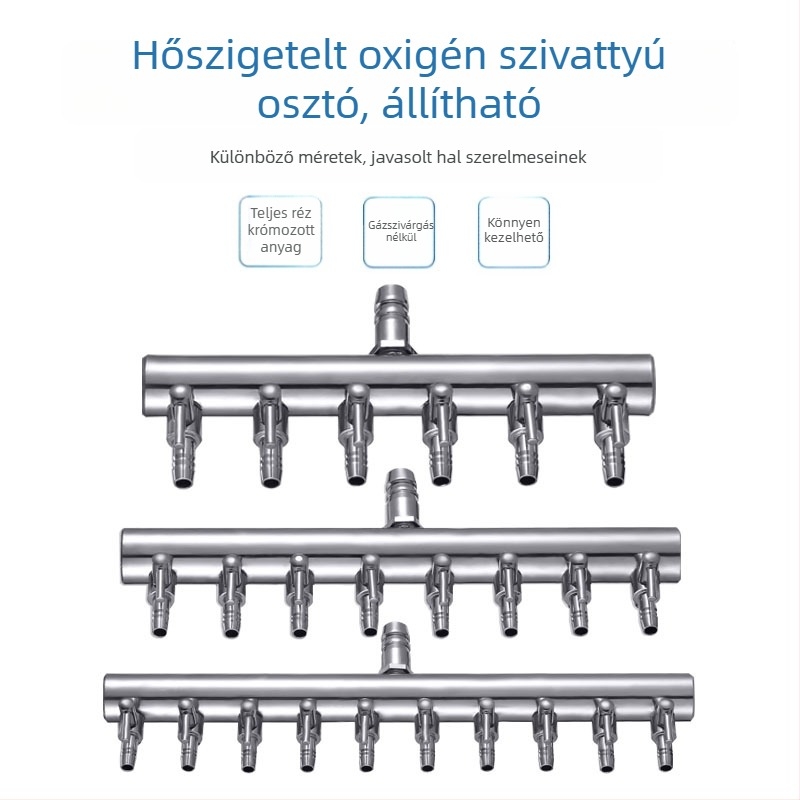 Hőszigetelt oxigén szivattyú osztó, állítható

Különböző méretek, javasolt hal szerelmeseinek

Teljes réz krómozott anyag

Gázszivárgás nélkül

Könnyen kezelhető