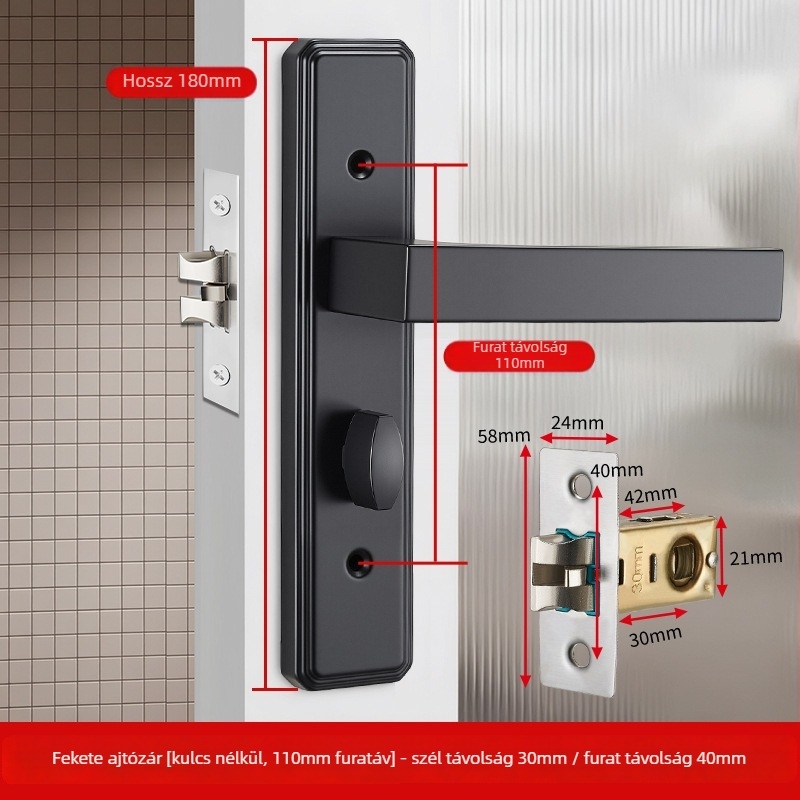 Hossz 180mm

Furat távolság 110mm

58mm

24mm

40mm

42mm

30mm

21mm

30mm

Fekete ajtózár [kulcs nélkül, 110mm furatáv] - szél távolság 30mm / furat távolság 40mm