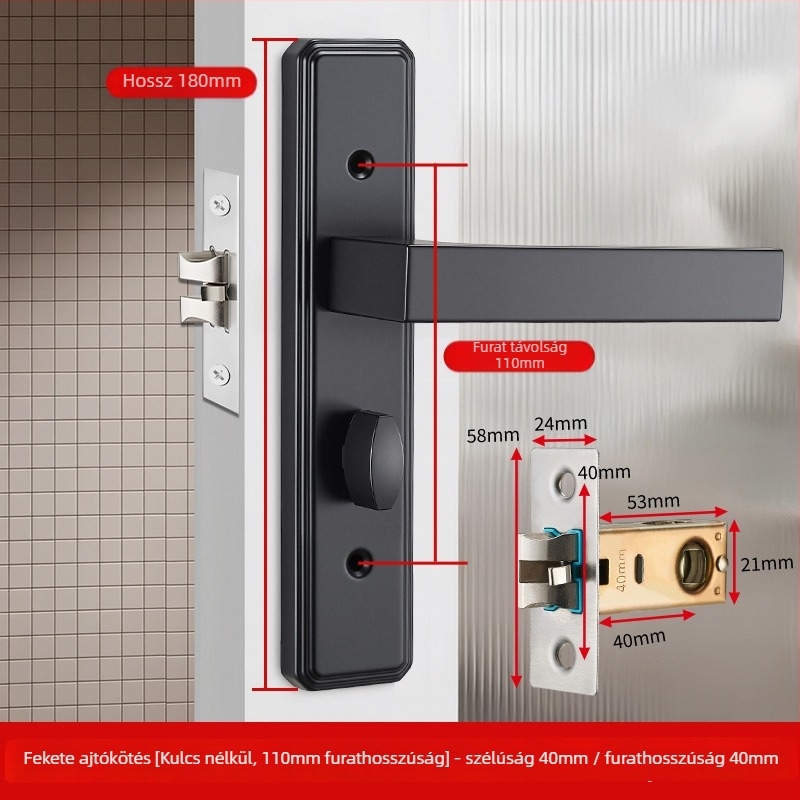 Hossz 180mm

Furat távolság 110mm

58mm

24mm

40mm

53mm

40mm

21mm

40mm

Fekete ajtókötés [Kulcs nélkül, 110mm furathosszúság] - szélúság 40mm / furathosszúság 40mm