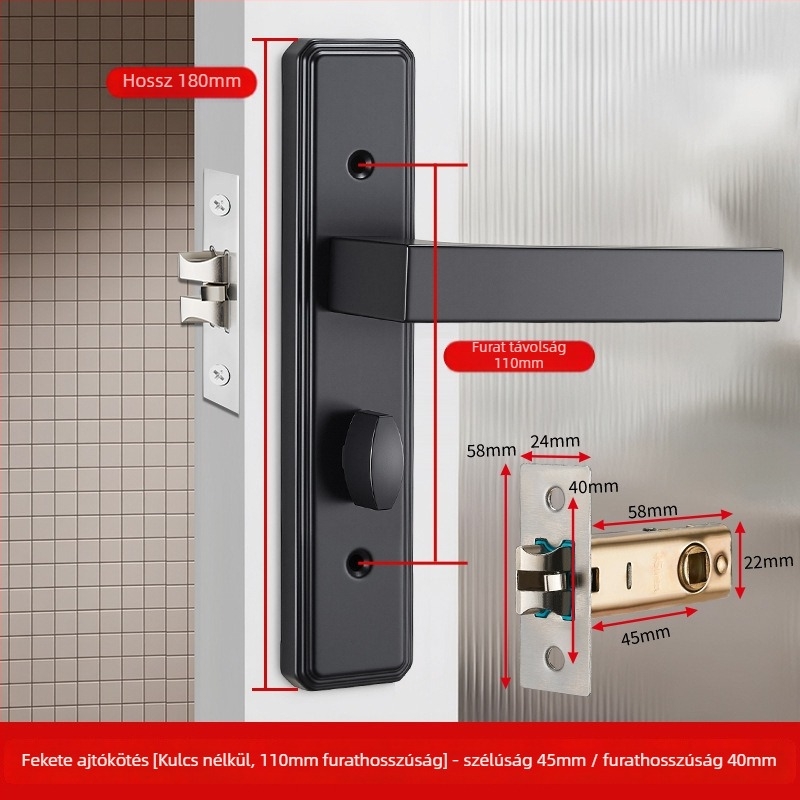 Hossz 180mm

Furat távolság 110mm

58mm

24mm

40mm

58mm

22mm

45mm

Fekete ajtókötés [Kulcs nélkül, 110mm furathosszúság] - szélúság 45mm / furathosszúság 40mm