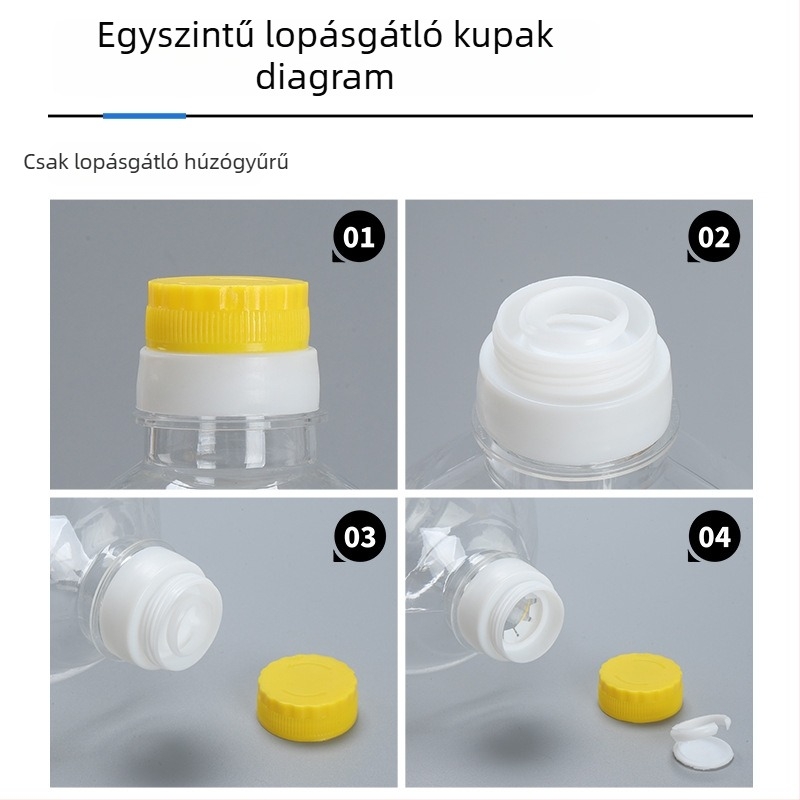 Egyszintű lopásgátló kupak diagram

Csak lopásgátló húzógyűrű

01

02

03

04