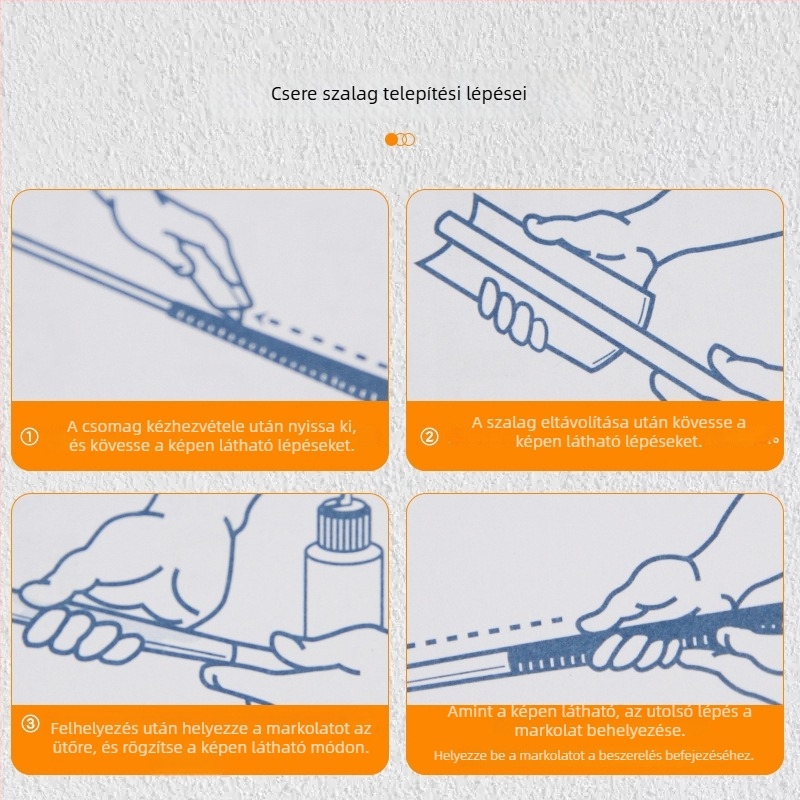 Csere szalag telepítési lépései

① A csomag kézhezvétele után nyissa ki, és kövesse a képen látható lépéseket.

② A szalag eltávolítása után kövesse a képen látható lépéseket.

③ Felhelyezés után helyezze a markolatot az ütőre, és rögzítse a képen látható módon.

Amint a képen látható, az utolsó lépés a markolat behelyezése.

Helyezze be a markolatot a beszerelés befejezéséhez.