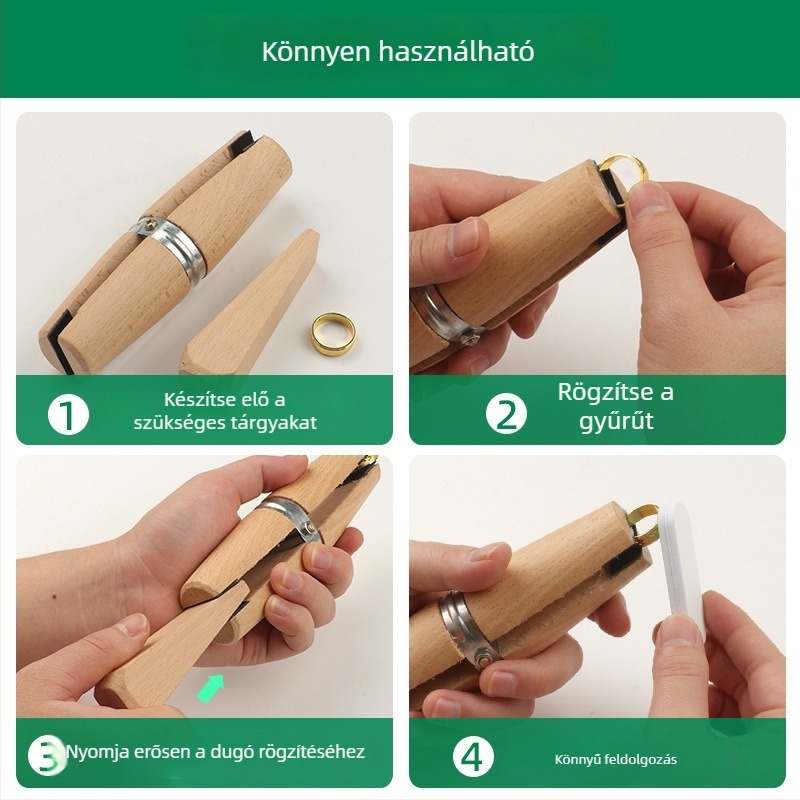 Könnyen használható

1 Készítse elő a szükséges tárgyakat

2 Rögzítse a gyűrűt

3 Nyomja erősen a dugó rögzítéséhez

4 Könnyű feldolgozás