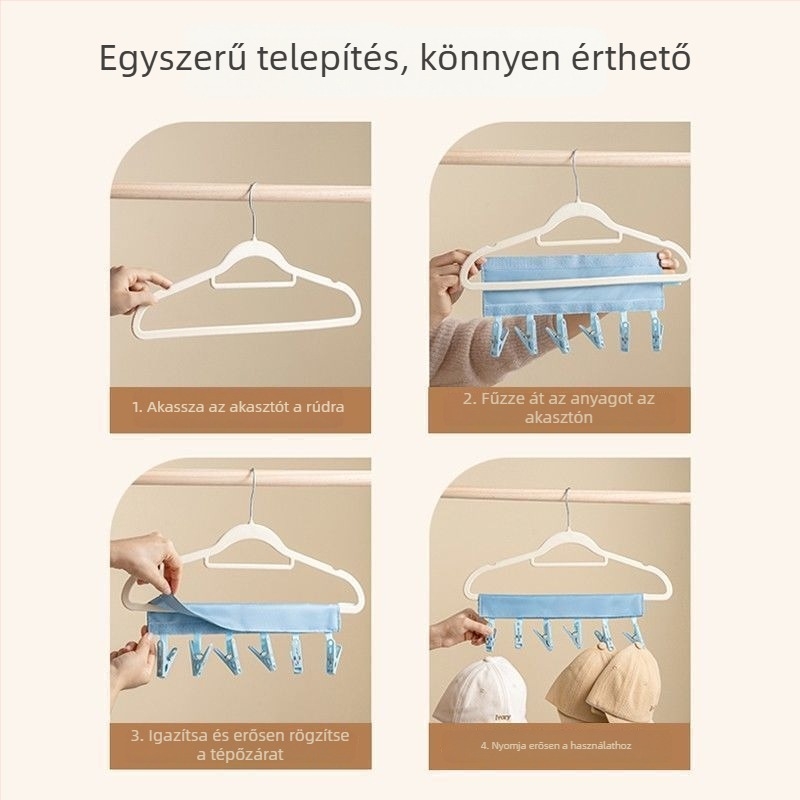 Egyszerű telepítés, könnyen érthető

1. Akassza az akasztót a rúdra

2. Fűzze át az anyagot az akasztón

3. Igazítsa és erősen rögzítse a tépőzárat

Ivory

4. Nyomja erősen a használathoz