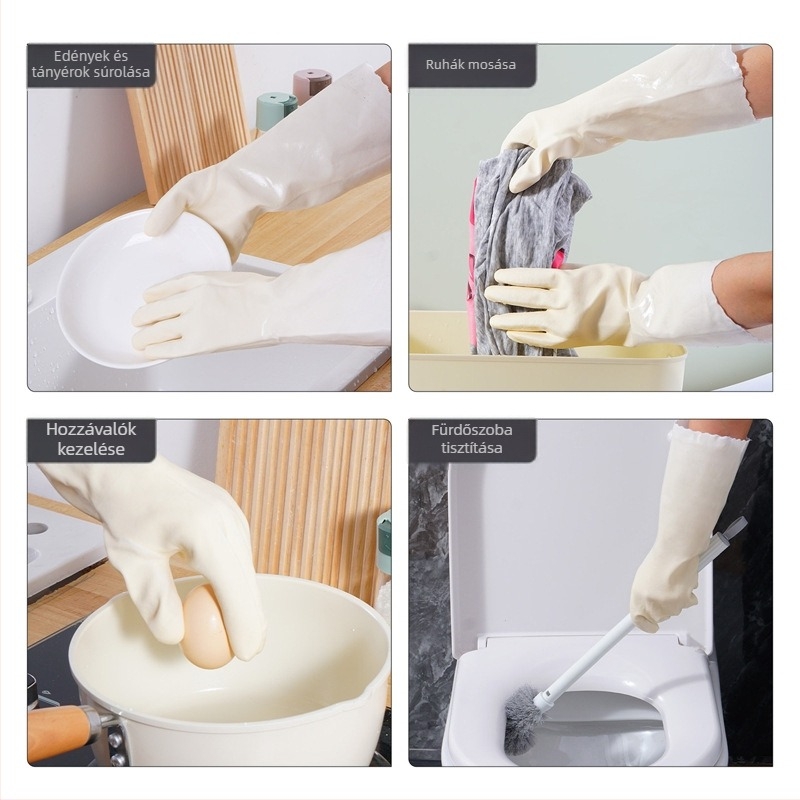 Edények és tányérok súrolása

Ruhák mosása

Hozzávalók kezelése

Fürdőszoba tisztítása