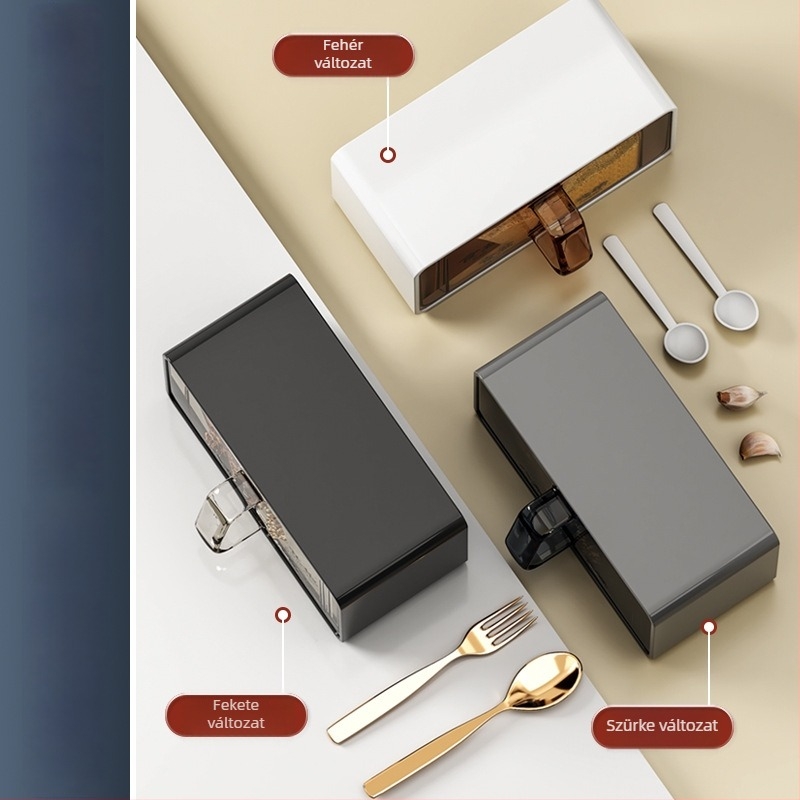 Fehér változat

Fekete változat

Szürke változat