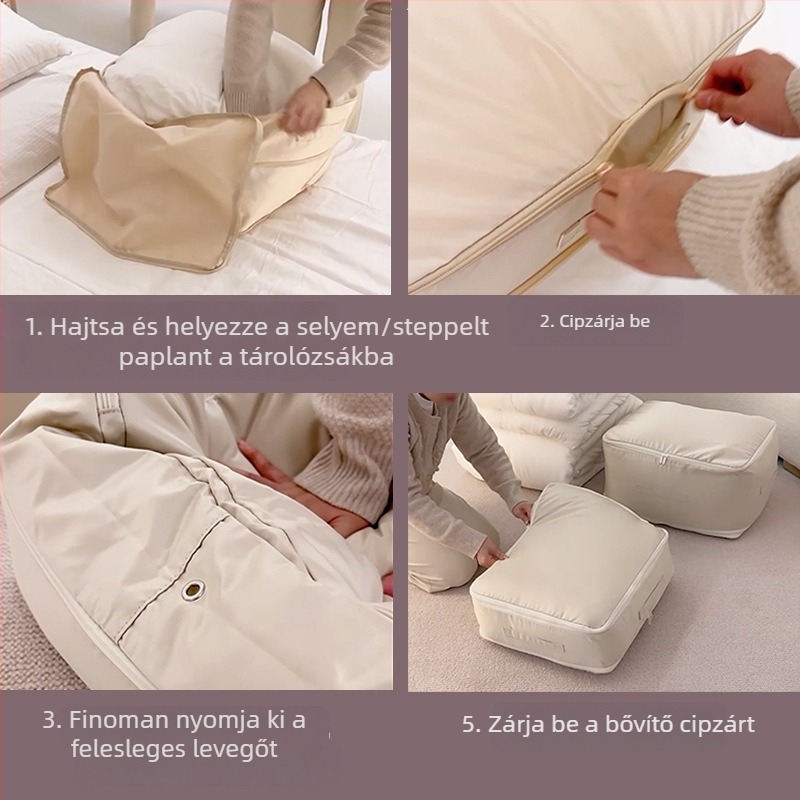 1. Hajtsa és helyezze a selyem/steppelt paplant a tárolózsákba

2. Cipzárja be

3. Finoman nyomja ki a felesleges levegőt

5. Zárja be a bővítő cipzárt