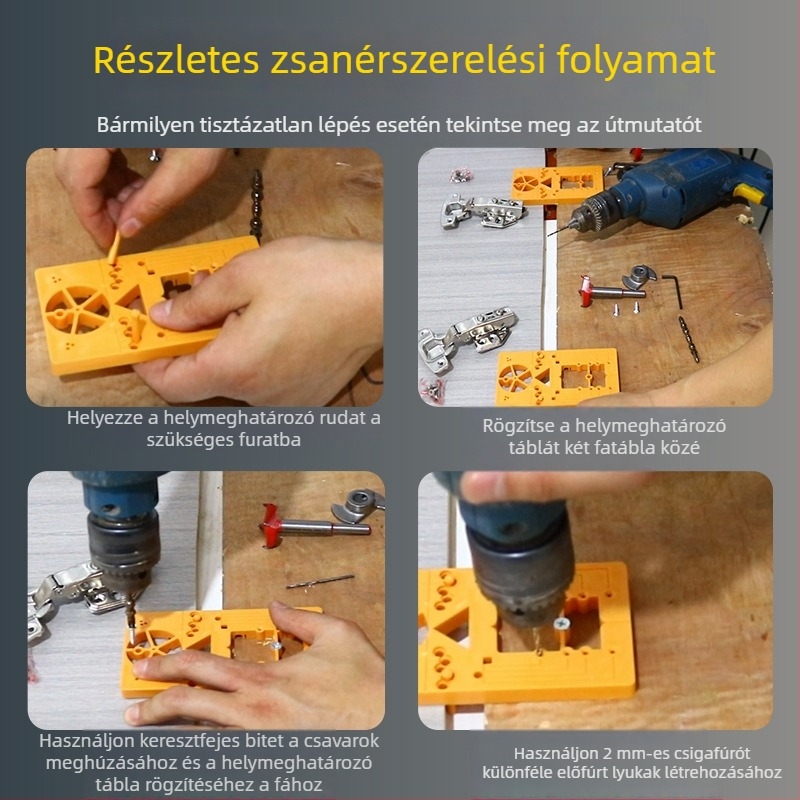 Részletes zsanérszerelési folyamat

Bármilyen tisztázatlan lépés esetén tekintse meg az útmutatót

Helyezze a helymeghatározó rudat a szükséges furatba

Rögzítse a helymeghatározó táblát két fatábla közé

Használjon keresztfejes bitet a csavarok meghúzásához és a helymeghatározó tábla rögzítéséhez a fához

Használjon 2 mm-es csigafúrót különféle előfúrt lyukak létrehozásához