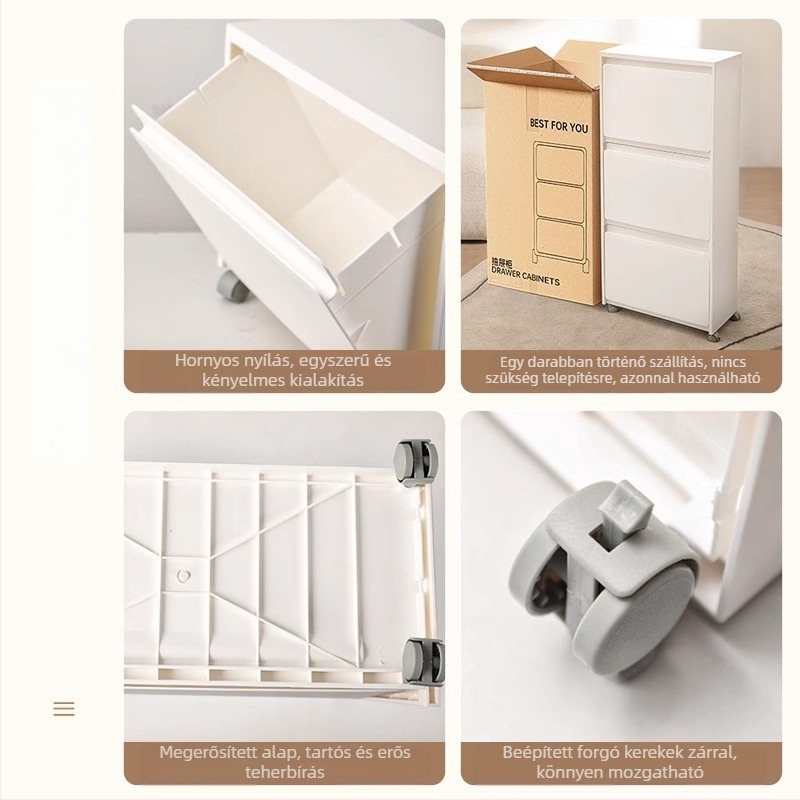 Hornyos nyílás, egyszerű és kényelmes kialakítás

BEST FOR YOU

抽屉柜
DRAWER CABINETS

Egy darabban történő szállítás, nincs szükség telepítésre, azonnal használható

Megerősített alap, tartós és erős teherbírás

Beépített forgó kerekek zárral, könnyen mozgatható