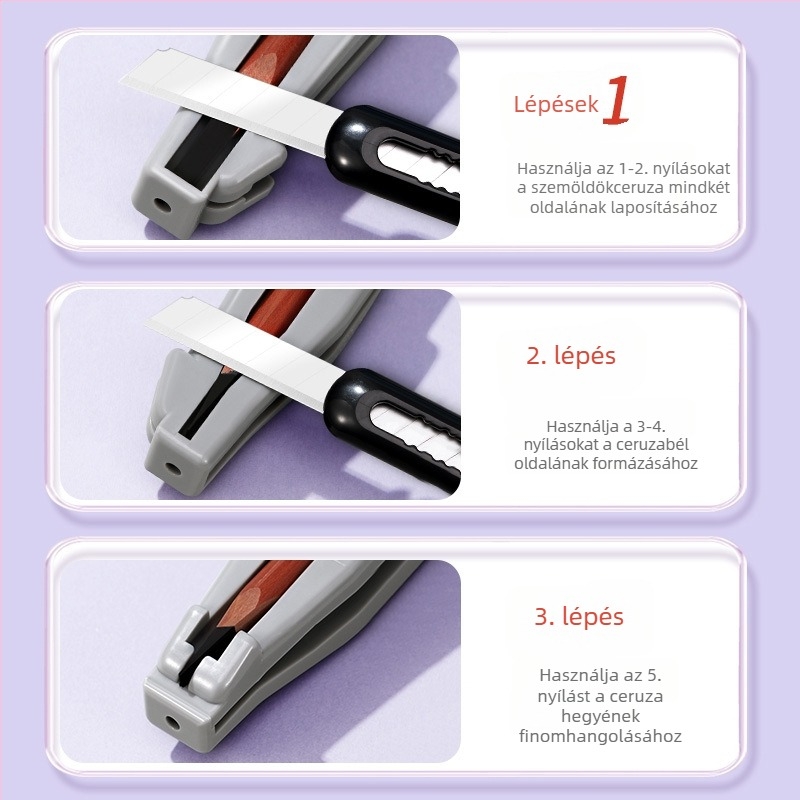 Lépések 1

Használja az 1-2. nyílásokat a szemöldökceruza mindkét oldalának laposításához

2. lépés

Használja a 3-4. nyílásokat a ceruzabél oldalának formázásához

3. lépés

Használja az 5. nyílást a ceruza hegyének finomhangolásához