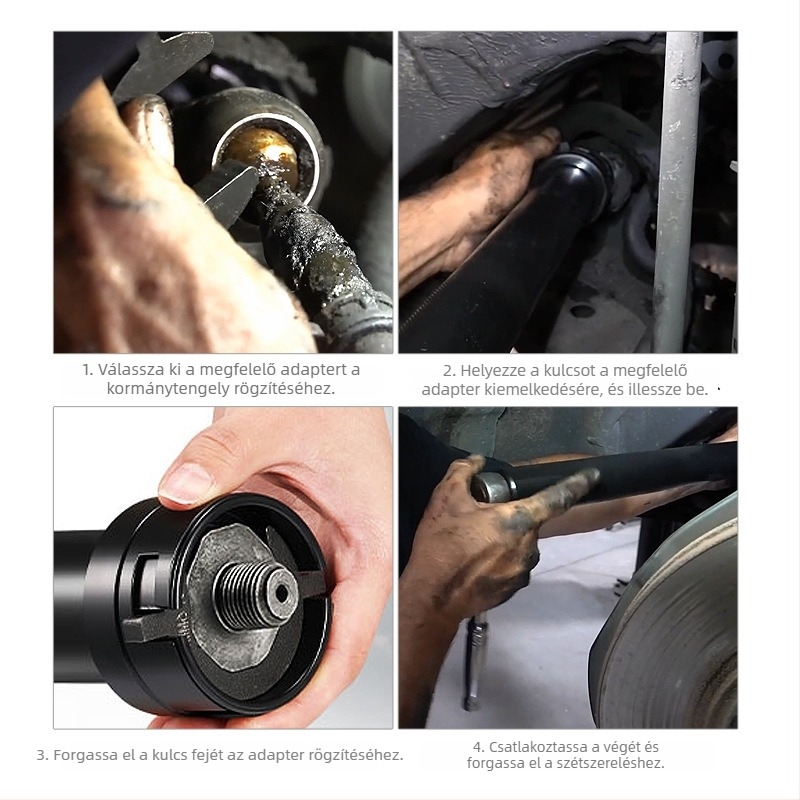 1. Válassza ki a megfelelő adaptert a kormánytengely rögzítéséhez.

2. Helyezze a kulcsot a megfelelő adapter kiemelkedésére, és illessze be.

3. Forgassa el a kulcs fejét az adapter rögzítéséhez.

4. Csatlakoztassa a végét és forgassa el a szétszereléshez.