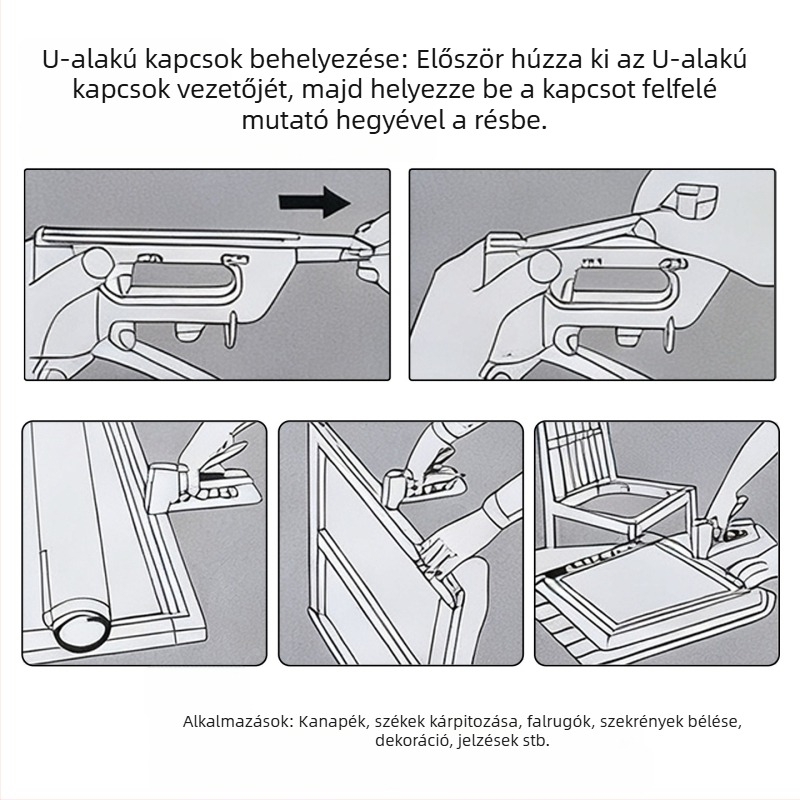 U-alakú kapcsok behelyezése: Először húzza ki az U-alakú kapcsok vezetőjét, majd helyezze be a kapcsot felfelé mutató hegyével a résbe.

Alkalmazások: Kanapék, székek kárpitozása, falrugók, szekrények bélése, dekoráció, jelzések stb.