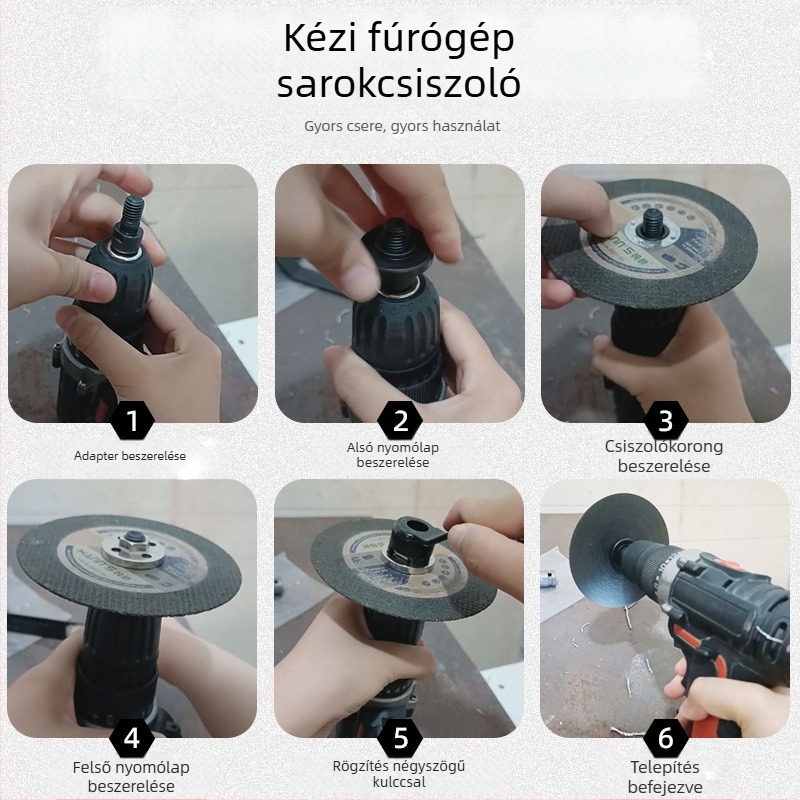 Kézi fúrógép sarokcsiszoló

Gyors csere, gyors használat

1
Adapter beszerelése

2
Alsó nyomólap beszerelése

3
Csiszolókorong beszerelése

4
Felső nyomólap beszerelése

5
Rögzítés négyszögű kulccsal

6
Telepítés befejezve