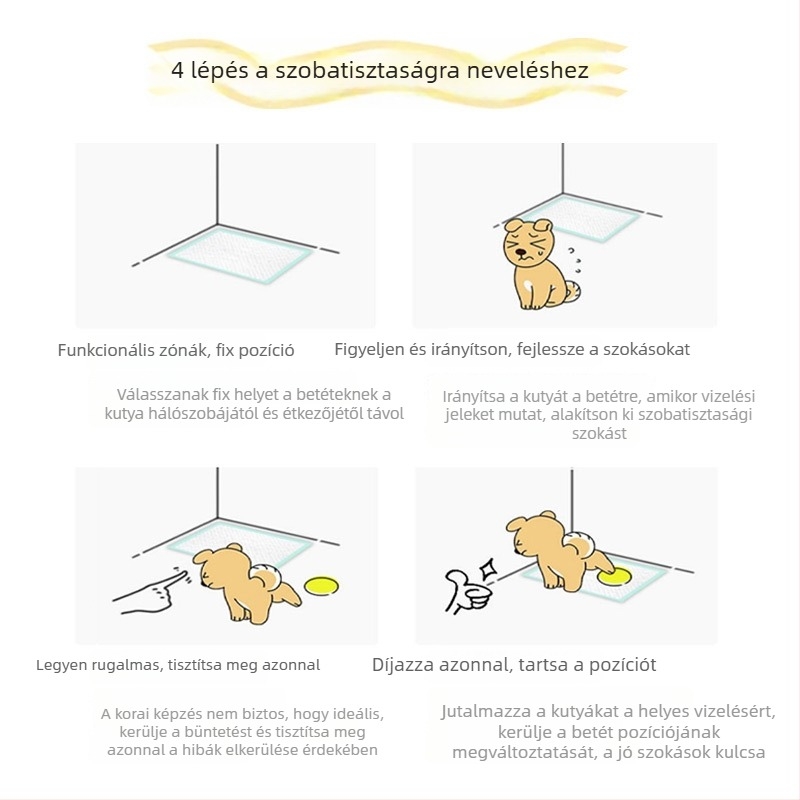 4 lépés a szobatisztaságra neveléshez

Funkcionális zónák, fix pozíció

Válasszanak fix helyet a betéteknek a kutya hálószobájától és étkezőjétől távol

Figyeljen és irányítson, fejlessze a szokásokat

Irányítsa a kutyát a betétre, amikor vizelési jeleket mutat, alakítson ki szobatisztasági szokást

Legyen rugalmas, tisztítsa meg azonnal

A korai képzés nem biztos, hogy ideális, kerülje a büntetést és tisztítsa meg azonnal a hibák elkerülése érdekében

Díjazza azonnal, tartsa a pozíciót

Jutalmazza a kutyákat a helyes vizelésért, kerülje a betét pozíciójának megváltoztatását, a jó szokások kulcsa