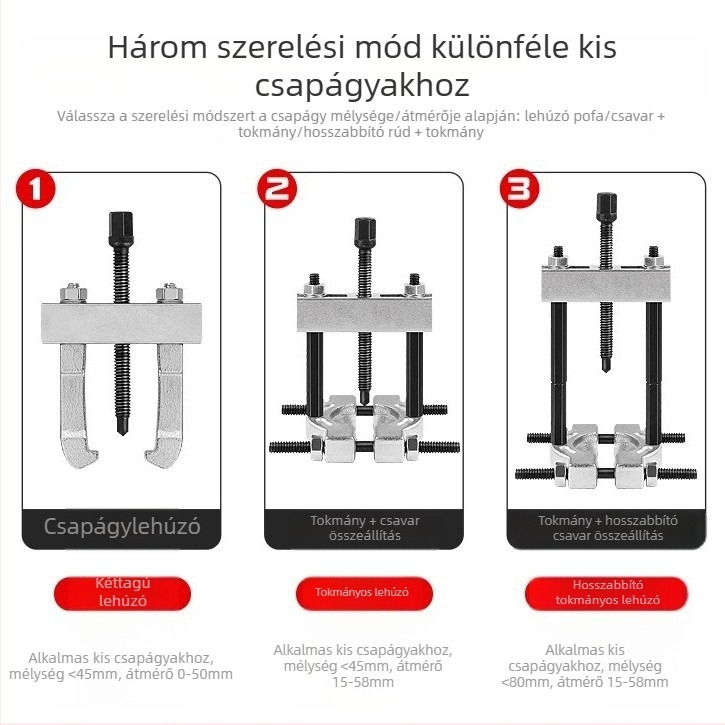 Három szerelési mód különféle kis csapágyakhoz

Válassza a szerelési módszert a csapágy mélysége/átmérője alapján: lehúzó pofa/csavar + tokmány/hosszabbító rúd + tokmány

1

Csapágylehúzó

Kéttagú lehúzó

Alkalmas kis csapágyakhoz, mélység <45mm, átmérő 0-50mm

2

Tokmány + csavar összeállítás

Tokmányos lehúzó

Alkalmas kis csapágyakhoz, mélység <45mm, átmérő 15-58mm

3

Tokmány + hosszabbító csavar összeállítás

Hosszabbító tokmányos lehúzó

Alkalmas kis csapágyakhoz, mélység <80mm, átmérő 15-58mm