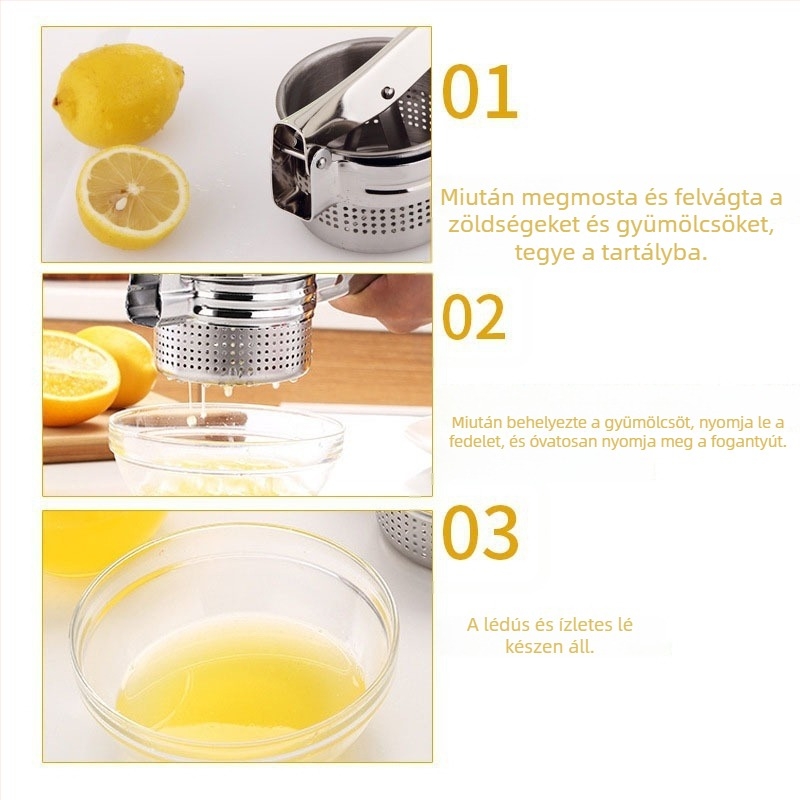 01

Miután megmosta és felvágta a zöldségeket és gyümölcsöket, tegye a tartályba.

02

Miután behelyezte a gyümölcsöt, nyomja le a fedelet, és óvatosan nyomja meg a fogantyút.

03

A lédús és ízletes lé készen áll.