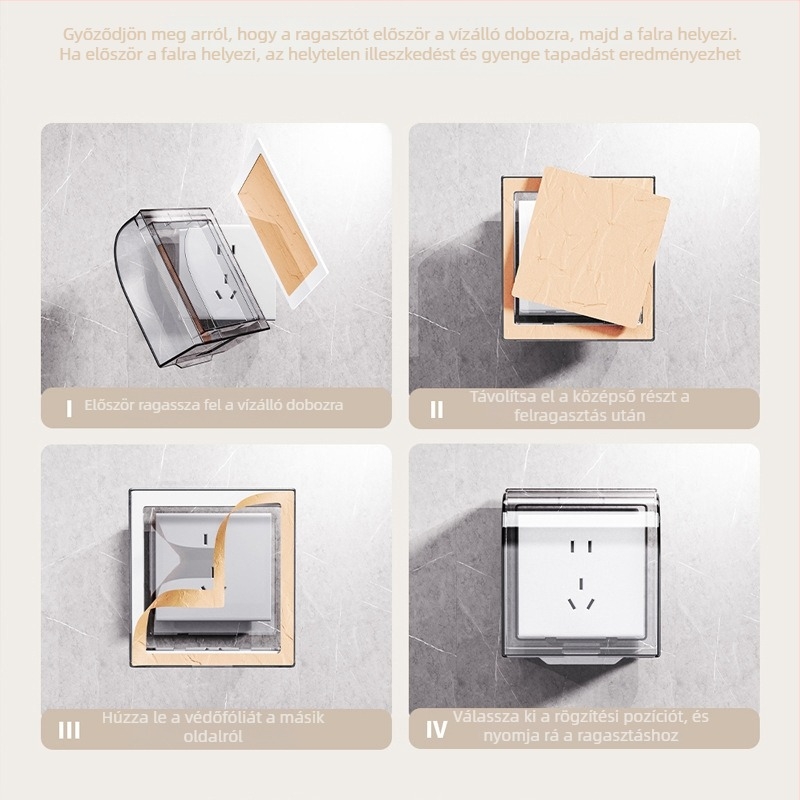 Győződjön meg arról, hogy a ragasztót először a vízálló dobozra, majd a falra helyezi. Ha először a falra helyezi, az helytelen illeszkedést és gyenge tapadást eredményezhet

I Először ragassza fel a vízálló dobozra

II Távolítsa el a középső részt a felragasztás után

III Húzza le a védőfóliát a másik oldalról

IV Válassza ki a rögzítési pozíciót, és nyomja rá a ragasztáshoz