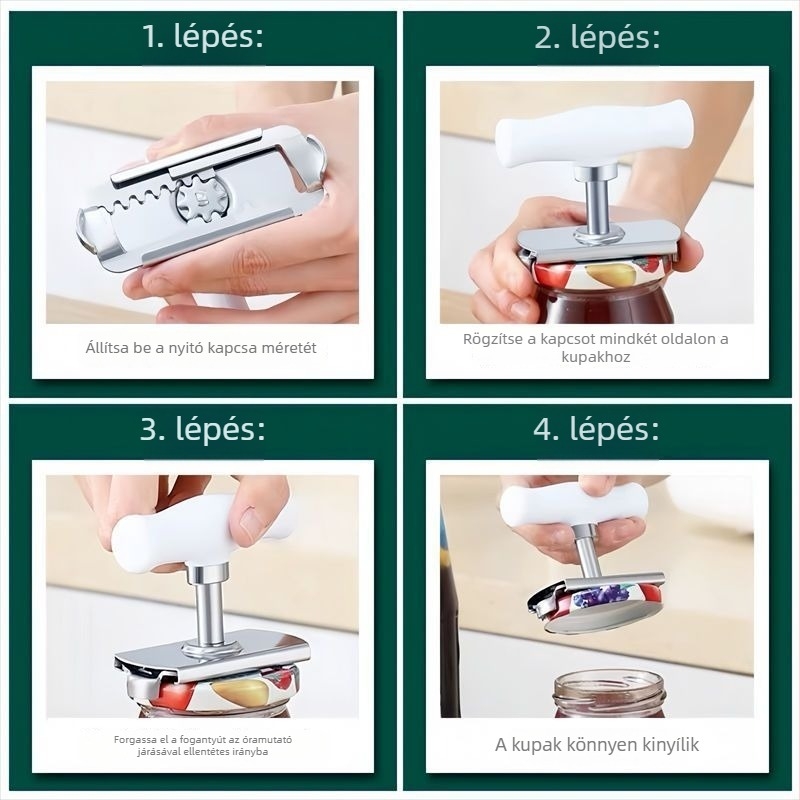 1. lépés:

Állítsa be a nyitó kapcsa méretét

2. lépés:

Rögzítse a kapcsot mindkét oldalon a kupakhoz

3. lépés:

Forgassa el a fogantyút az óramutató járásával ellentétes irányba

4. lépés:

A kupak könnyen kinyílik