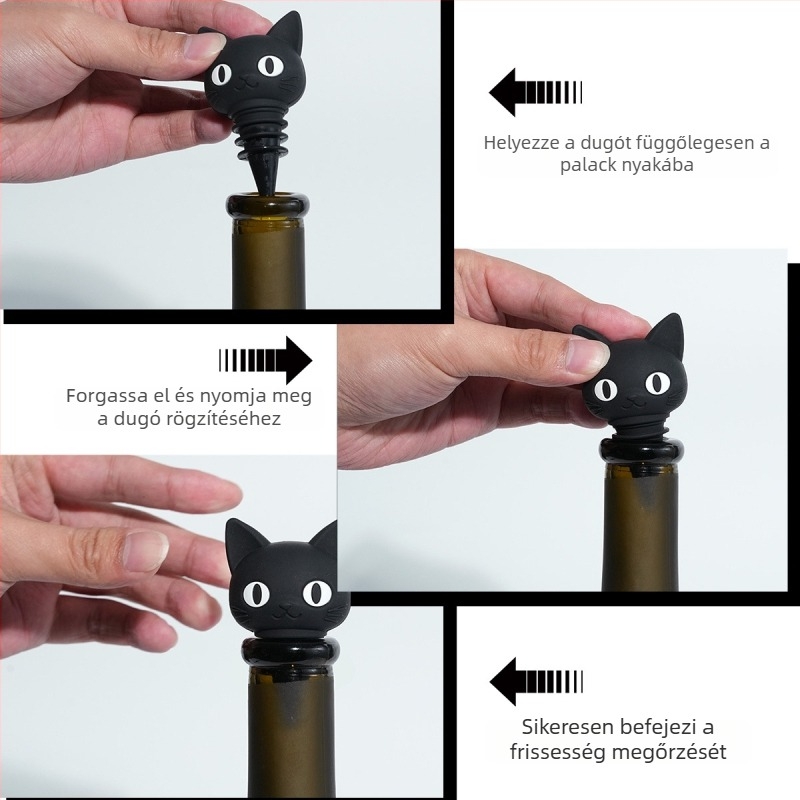 Helyezze a dugót függőlegesen a palack nyakába

Forgassa el és nyomja meg a dugó rögzítéséhez

Sikeresen befejezi a frissesség megőrzését