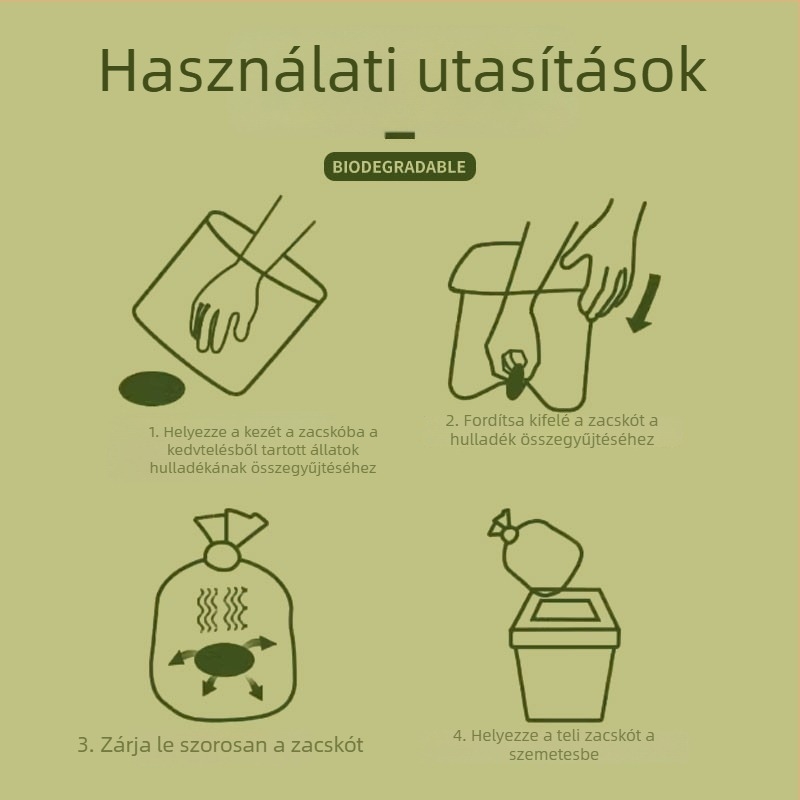 Használati utasítások

BIODEGRADABLE

1. Helyezze a kezét a zacskóba a kedvtelésből tartott állatok hulladékának összegyűjtéséhez

2. Fordítsa kifelé a zacskót a hulladék összegyűjtéséhez

3. Zárja le szorosan a zacskót

4. Helyezze a teli zacskót a szemetesbe