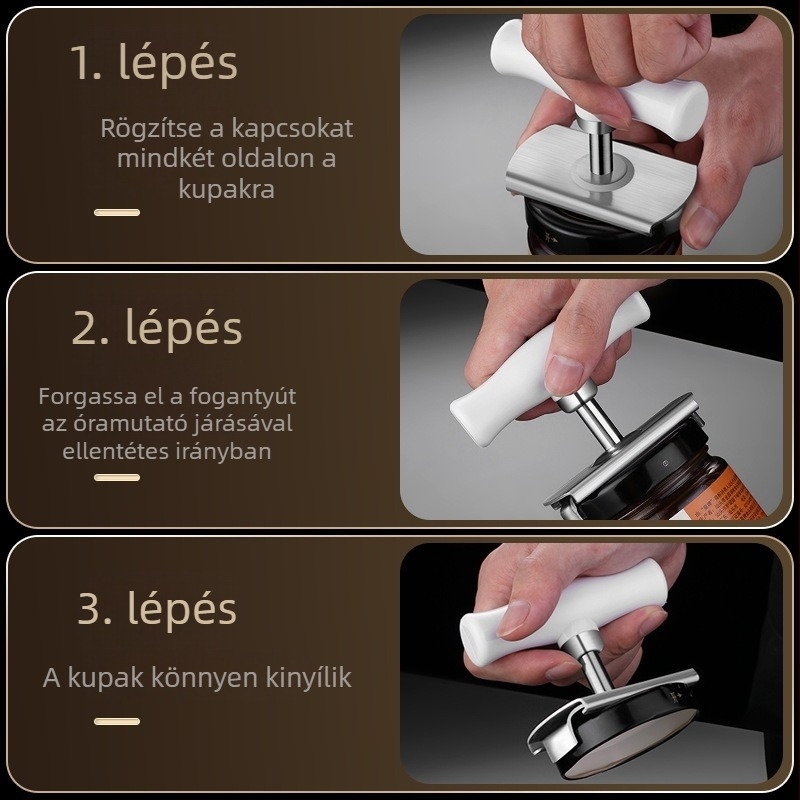 1. lépés

Rögzítse a kapcsokat mindkét oldalon a kupakra

2. lépés

Forgassa el a fogantyút az óramutató járásával ellentétes irányban

3. lépés

A kupak könnyen kinyílik