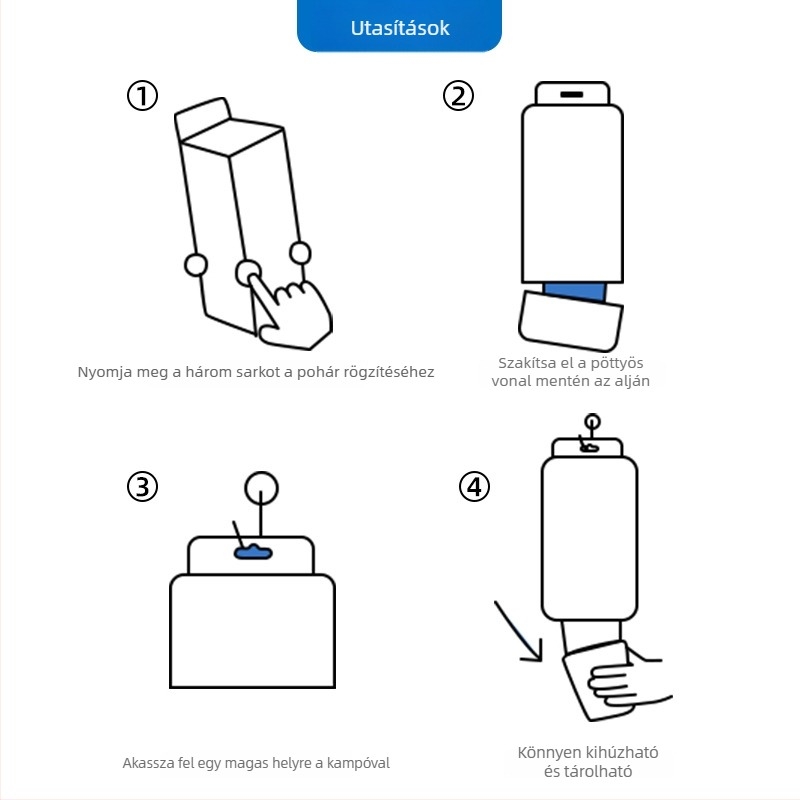 Utasítások

①

Nyomja meg a három sarkot a pohár rögzítéséhez

②

Szakítsa el a pöttyös vonal mentén az alján

③

Akassza fel egy magas helyre a kampóval

④

Könnyen kihúzható és tárolható