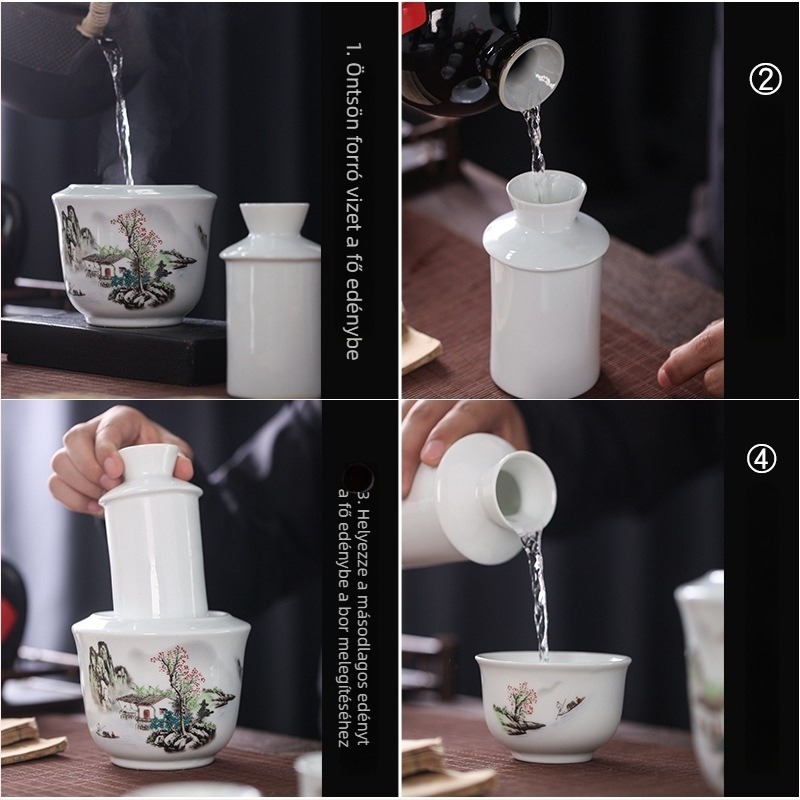 1. Öntsön forró vizet a fő edénybe

②

3. Helyezze a másodlagos edényt a fő edénybe a bor melegítéséhez

④