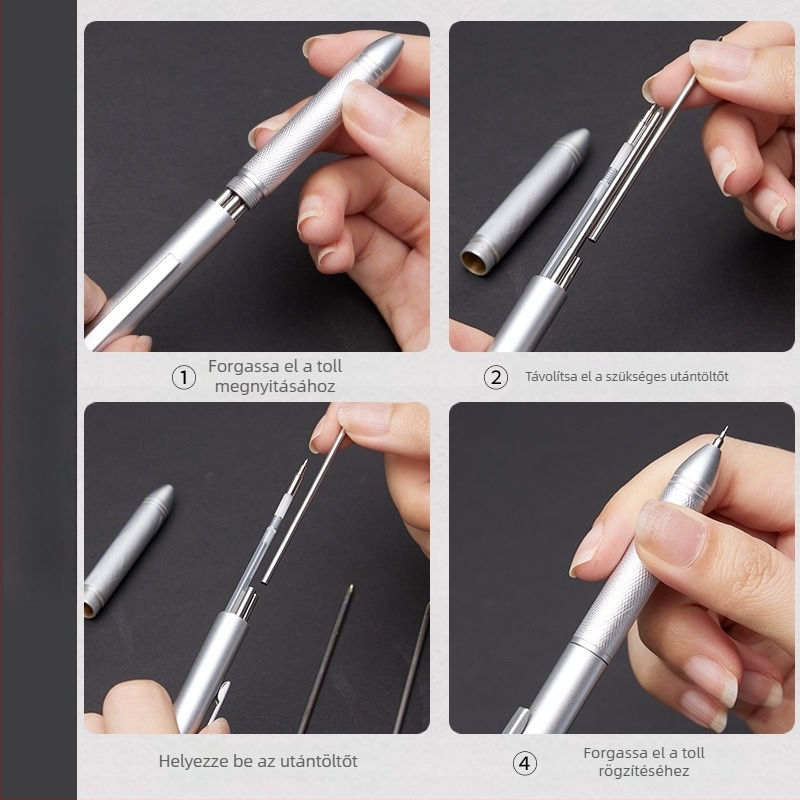 ① Forgassa el a toll megnyitásához

② Távolítsa el a szükséges utántöltőt

Helyezze be az utántöltőt

④ Forgassa el a toll rögzítéséhez